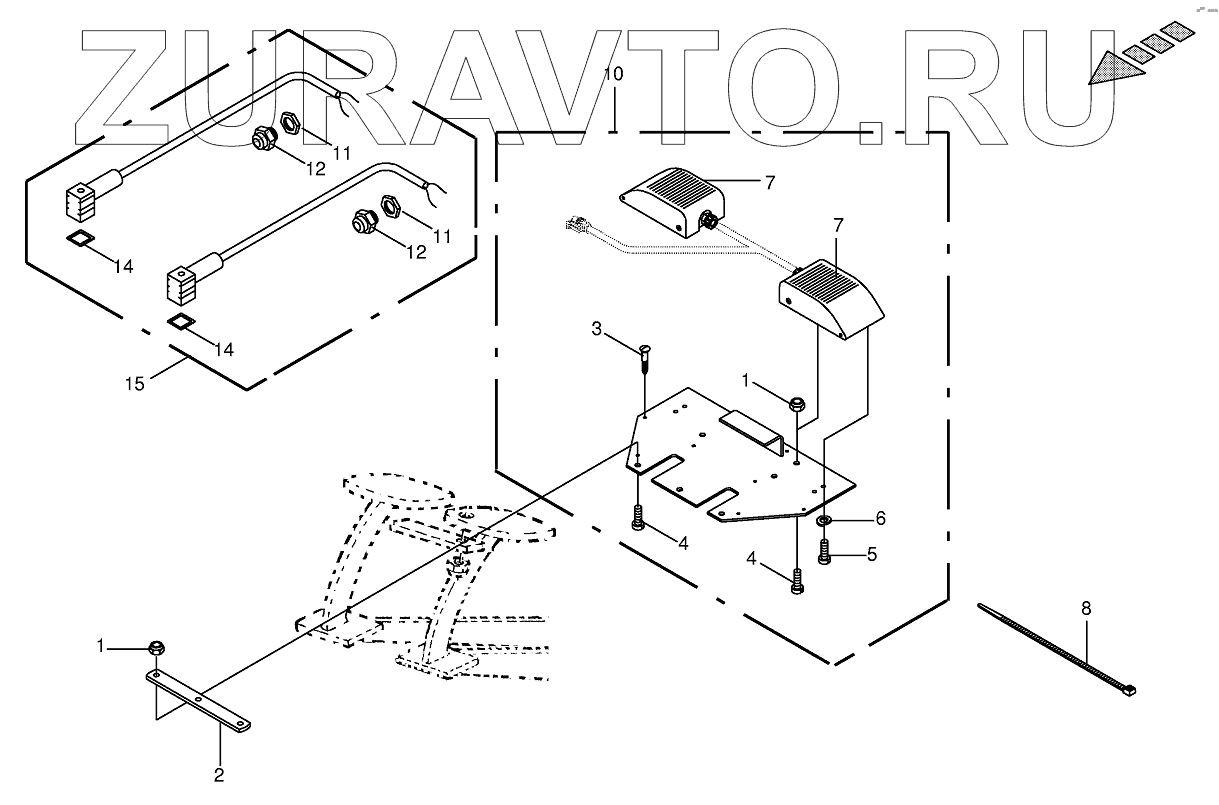 ZURAVTO.RU

10
11
12
11
12
14
14
15
7
7
3
1
6
4
5
4
8
1
2