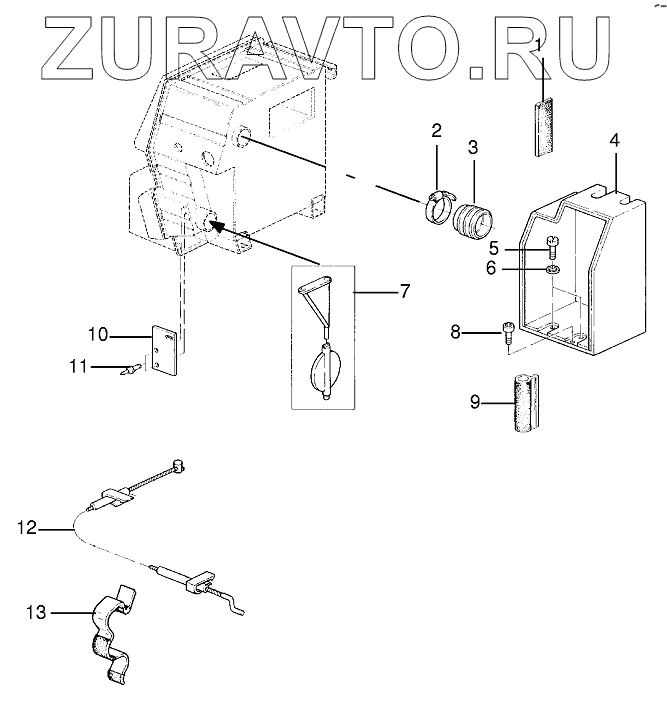 ZURAVTO.RU

1
2
3
4
5
6
7
8
9
10
11
12
13