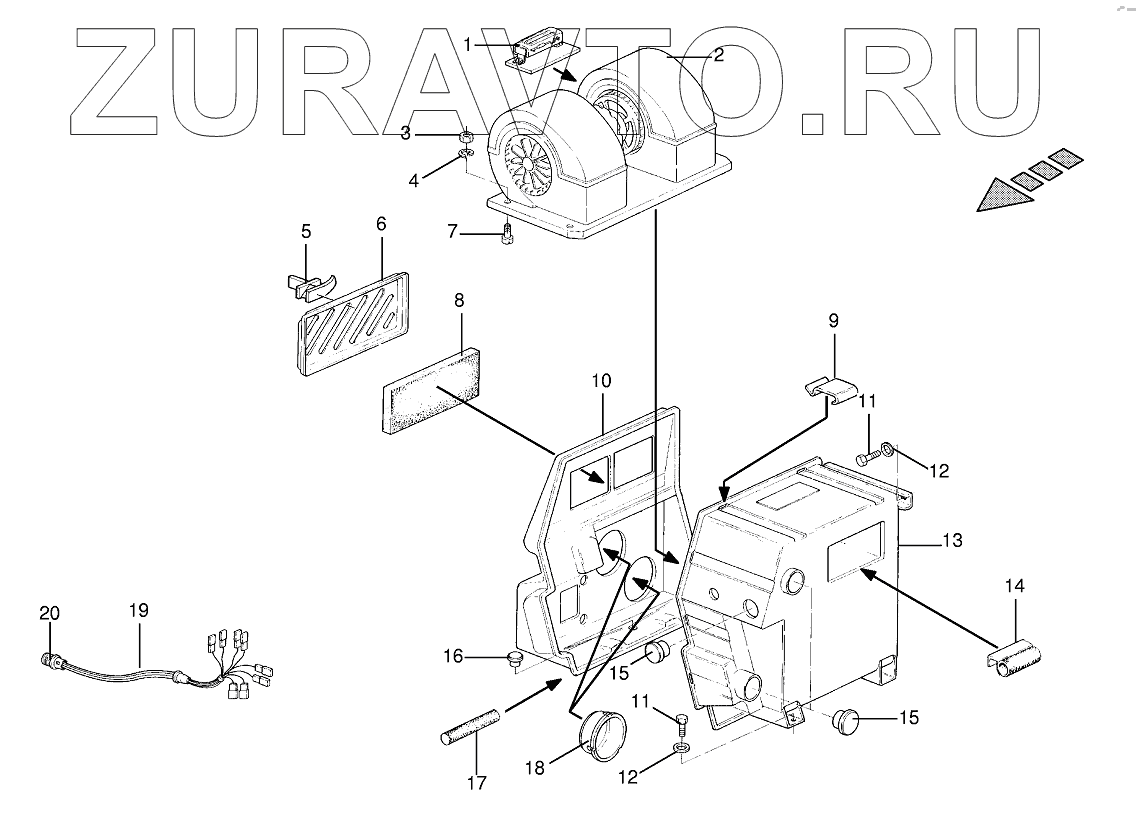 ZURAVTO.RU

1
2
3
4
5
6
7
8
9
10
11
12
13
14
15
16
15
11
12
17
18
19
20