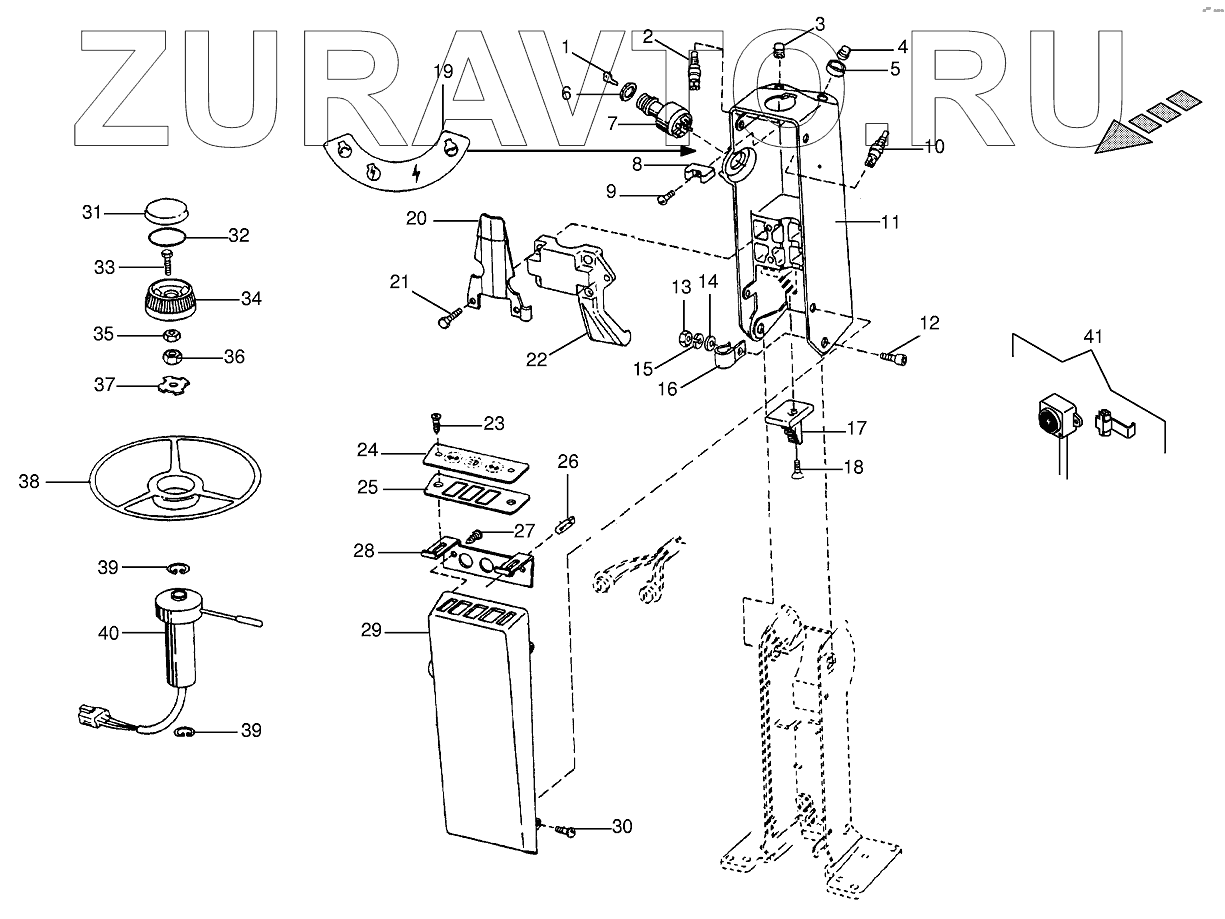 ZURAVTO.RU

1
2
3
4
5
6
7
8
9
10
11
12
13
14
15
16
17
18
19
20
21
22
23
24
25
26
27
28
29
30
31
32
33
34
35
36
37
38
39
40
39
41