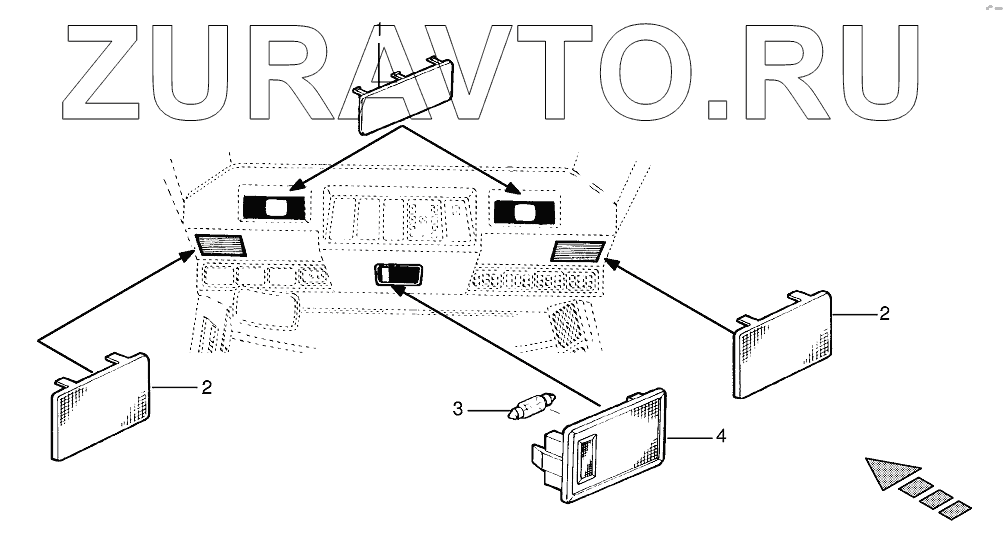 ZURAVTO.RU

1

2

2

3

4