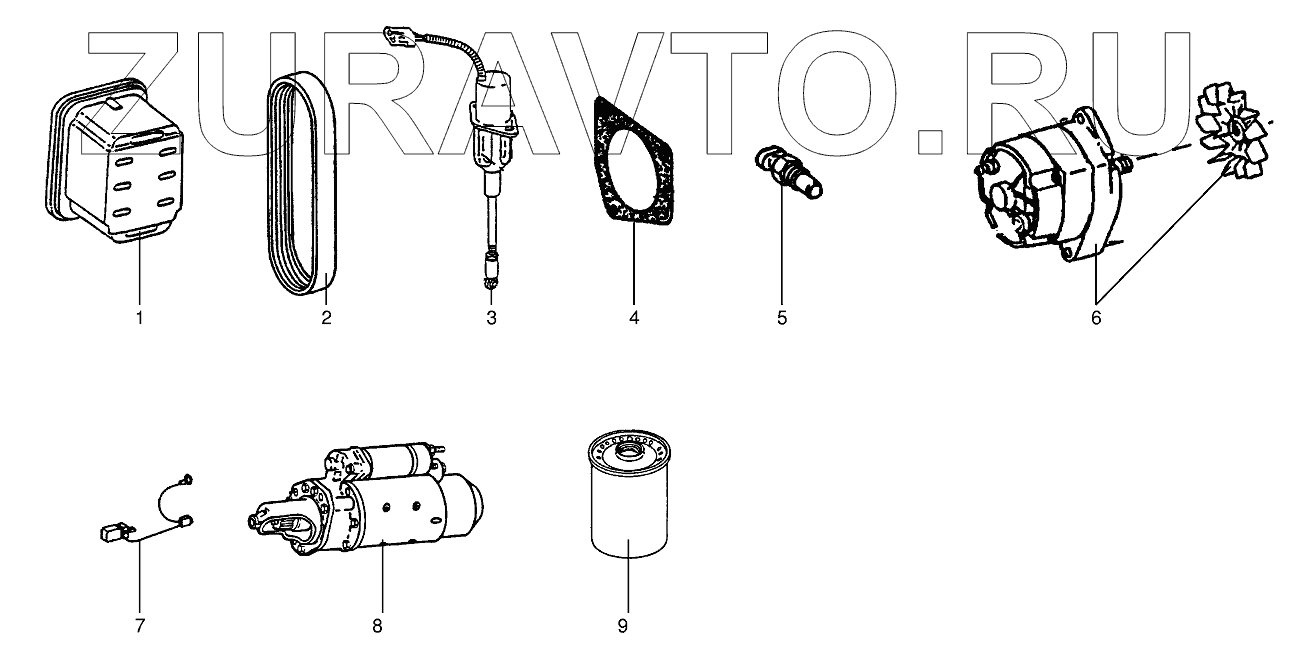 ZURAVTO.RU

1
2
3
4
5
6
7
8
9