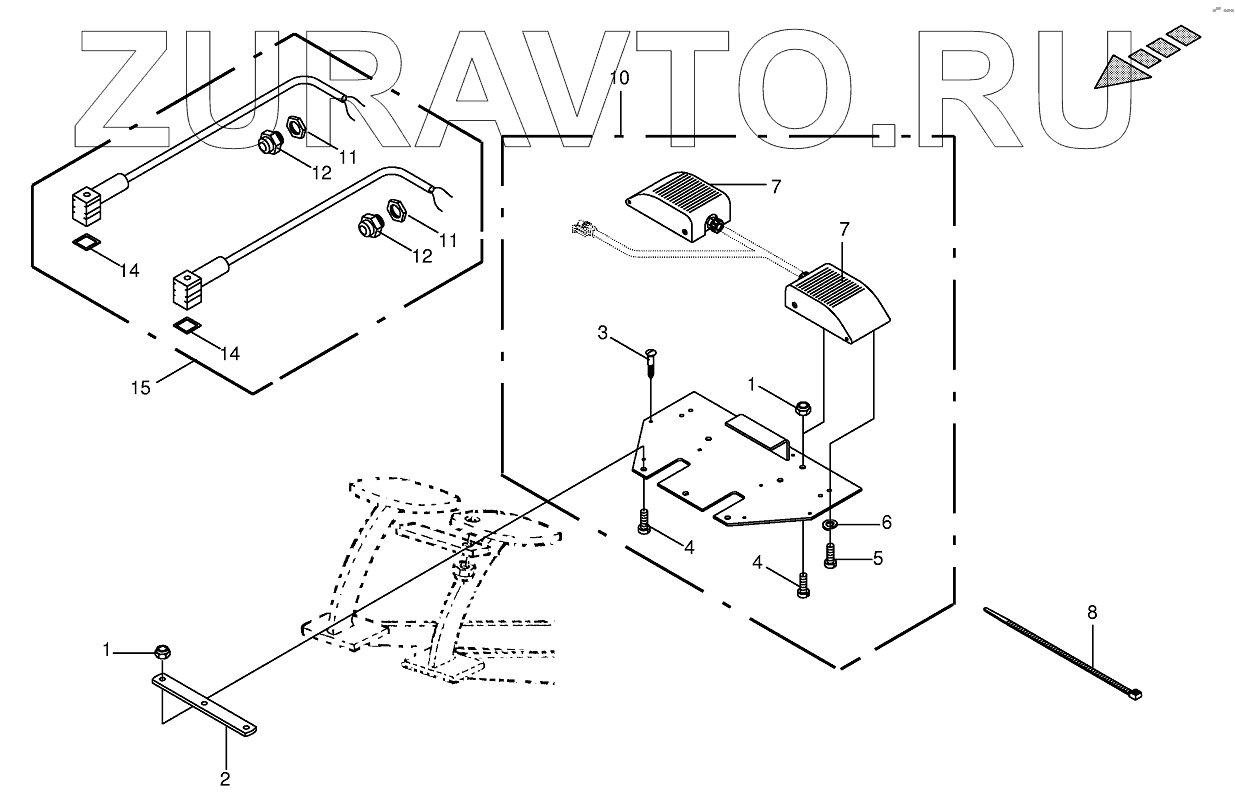 ZURAVTO.RU

10

11
12
11
12
14
14
15

7
7
3
1
6
4
5
4
8
1
2