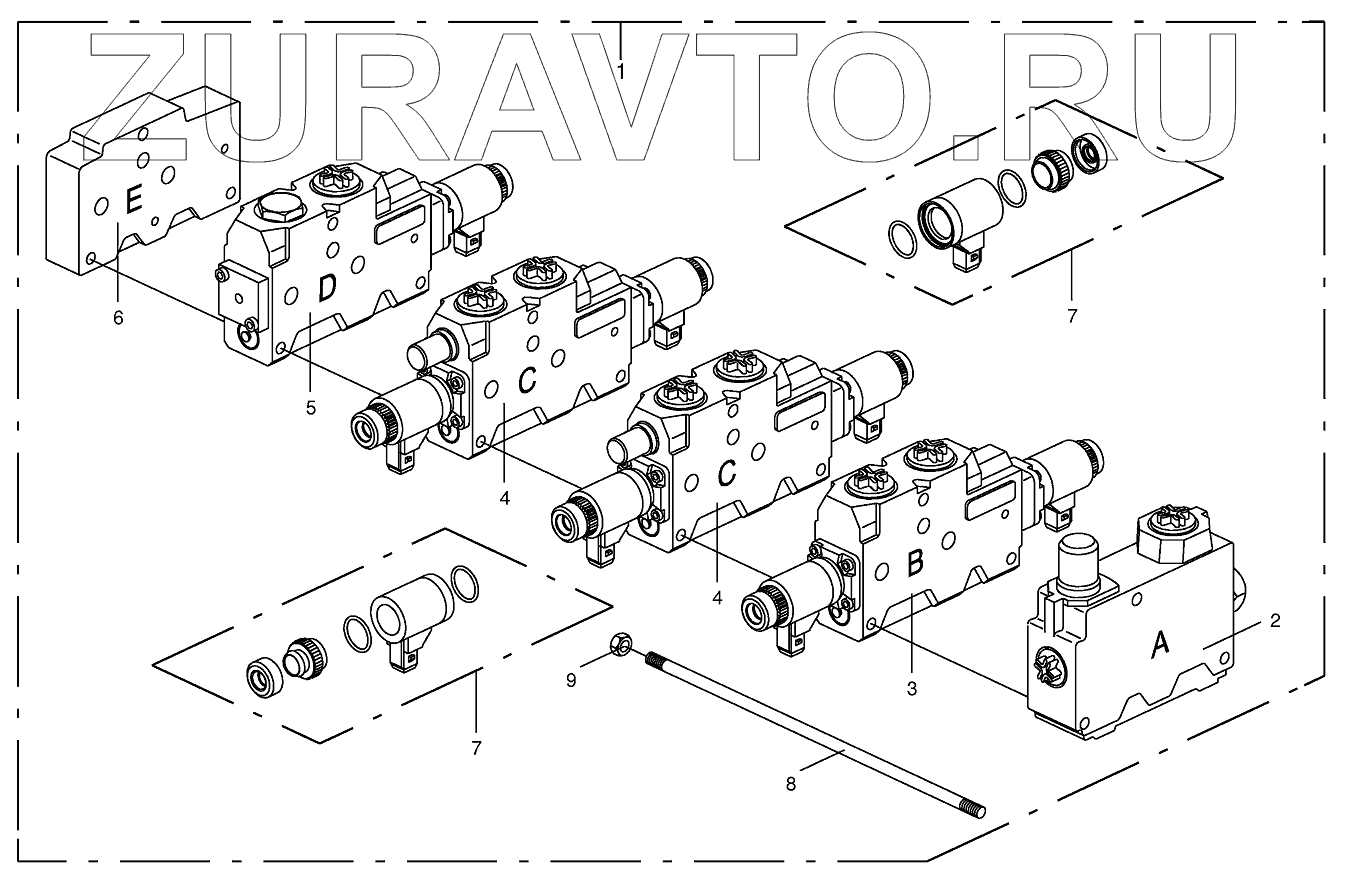 ZURAVTO.RU
1
E
D
C
C
B
A
6
5
4
4
3
2
7
7
9
8