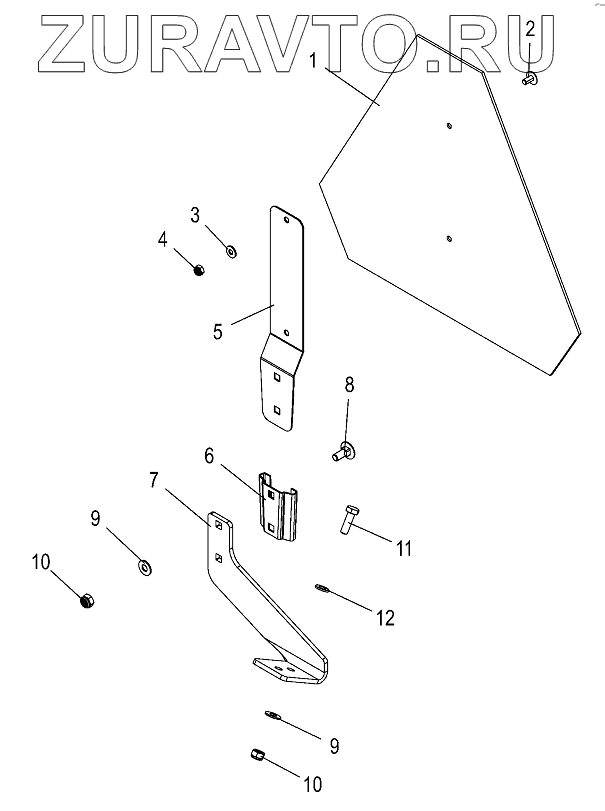 ZURAVTO.RU
1
2
3
4
5
8
6
7
9
10
11
12
9
10