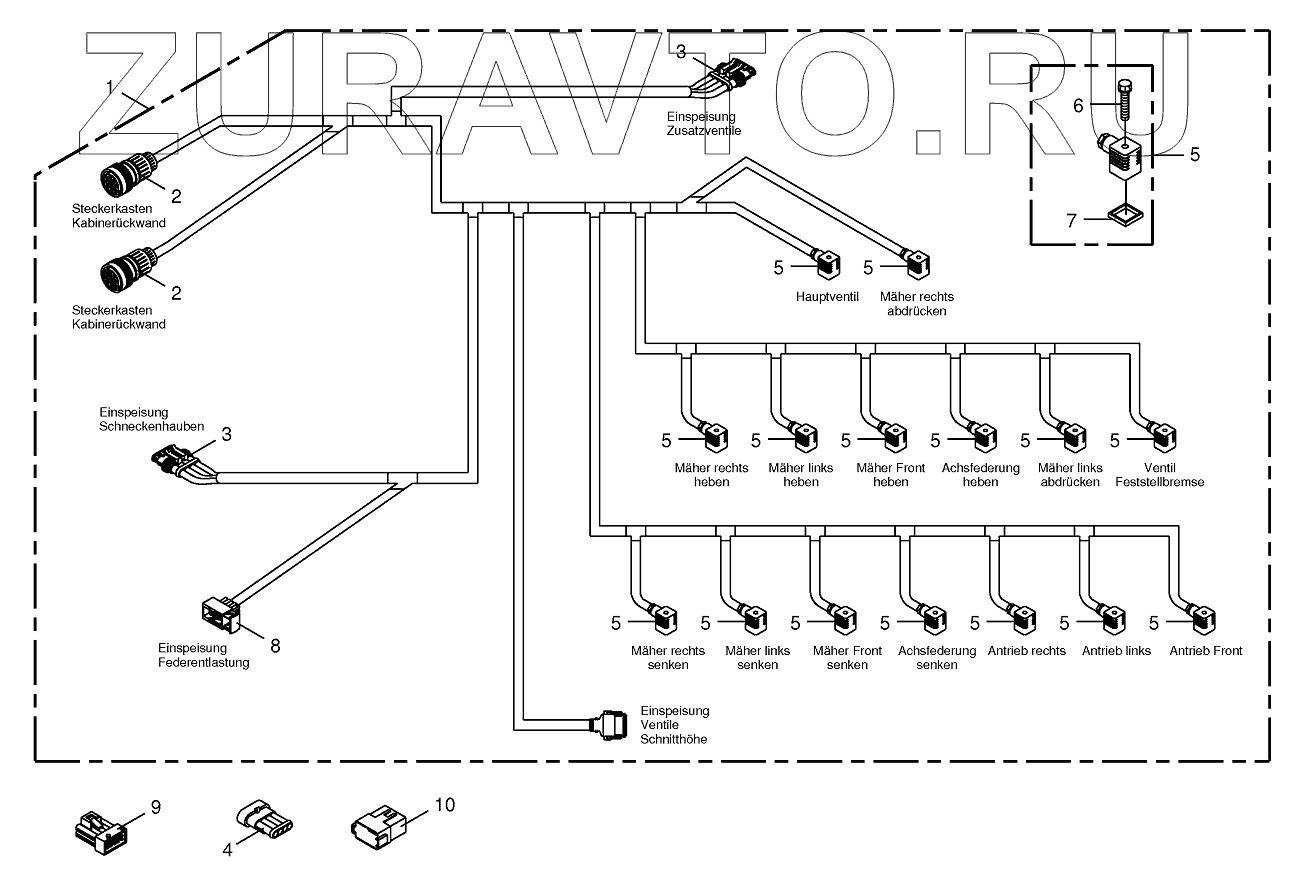 ZURAVTO.RU

1

3
Einspeisung Zusatzventile

6
5
7

2
Steckerkasten Kabinerückwand

2
Steckerkasten Kabinerückwand

5
Hauptventil

5
Mäher rechts abdrücken

Einspeisung Schneckenhauben
3

5
Mäher rechts heben

5
Mäher links heben

5
Mäher Front heben

5
Achsfederung heben

5
Mäher links abdrücken

5
Ventil Feststellbremse

8
Einspeisung Federentlastung

5
Mäher rechts senken

5
Mäher links senken

5
Mäher Front senken

5
Achsfederung senken

5
Antrieb rechts

5
Antrieb links

5
Antrieb Front

Einspeisung Ventile Schnitthöhe

9

4

10