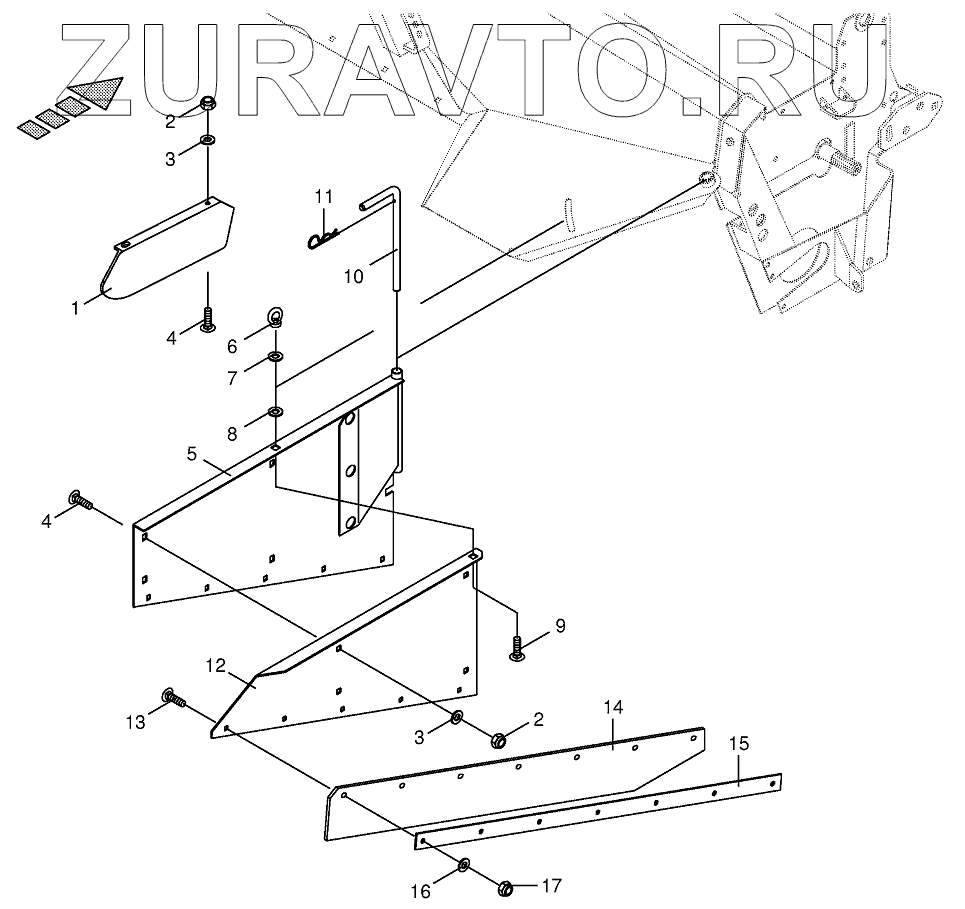 ZURAVTO.RU

2
3
11
10
1
4
6
7
8
5
4
9
12
13
3
2
14
15
16
17