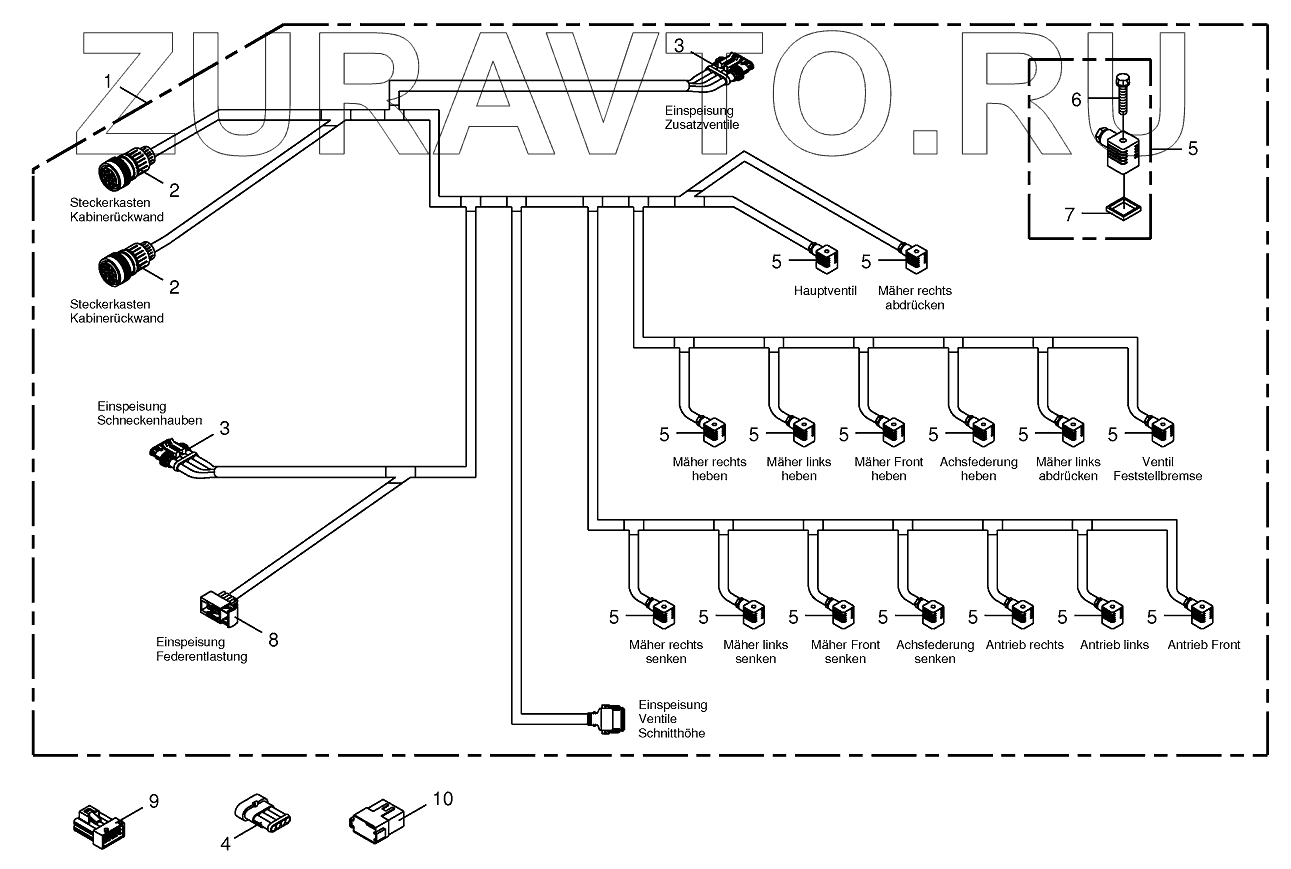 ZURAVTO.RU

1

3
Einspeisung
Zusatzventile

6

5

7

2
Steckerkasten
Kabinerückwand

2
Steckerkasten
Kabinerückwand

5
Hauptventil

5
Mäher rechts
abdrücken

Einspeisung
Schneckenhauben
3

5
Mäher rechts
heben

5
Mäher links
heben

5
Mäher Front
heben

5
Achsfederung
heben

5
Mäher links
abdrücken

5
Ventil
Feststellbremse

8
Einspeisung
Federentlastung

5
Mäher rechts
senken

5
Mäher links
senken

5
Mäher Front
senken

5
Achsfederung
senken

5
Antrieb rechts

5
Antrieb links

5
Antrieb Front

Einspeisung
Ventile
Schnitthöhe

9

4

10