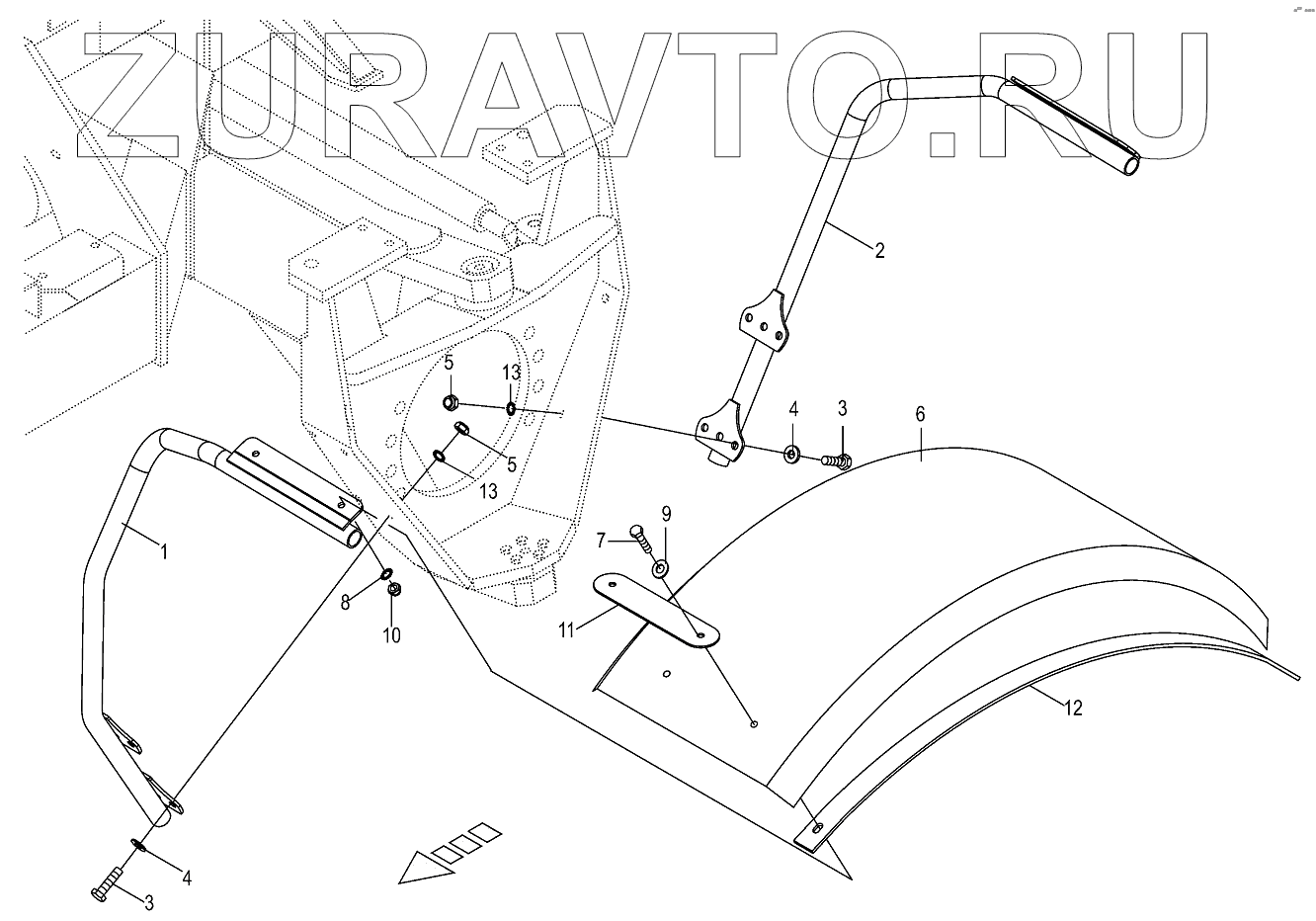 ZURAVTO.RU

2
5
13
4
3
6
5
13
1
7
9
8
10
11
12
4
3