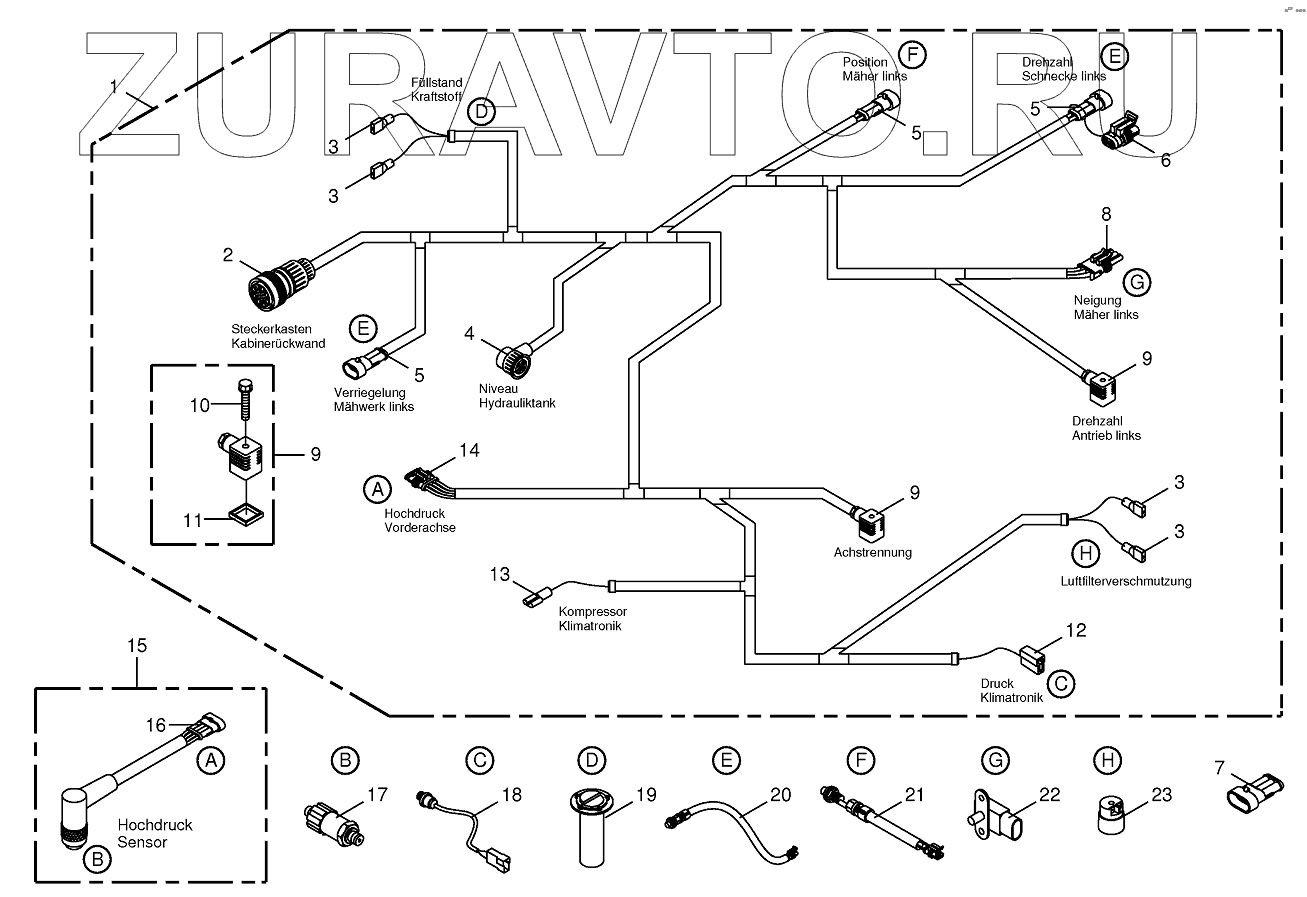 ZURAVTO.RU

1

Füllstand Kraftstoff
D
3
3

Position Mäher links
F
5

Drehzahl Schnecke links
E
5
6

2
Steckerkasten Kabinerückwand

E
5
Verriegelung Mähwerk links

4
Niveau Hydrauliktank

8
G
Neigung Mäher links

9
Drehzahl Antrieb links

10
9
11

A
14
Hochdruck Vorderachse

9
Achstrennung

3
3
H
Luftfilterverschmutzung

13
Kompressor Klimatronik

12
Druck Klimatronik
C

15
16
A
Hochdruck Sensor
B

B
17

C
18

D
19

E
20

F
21

G
22

H
23

7