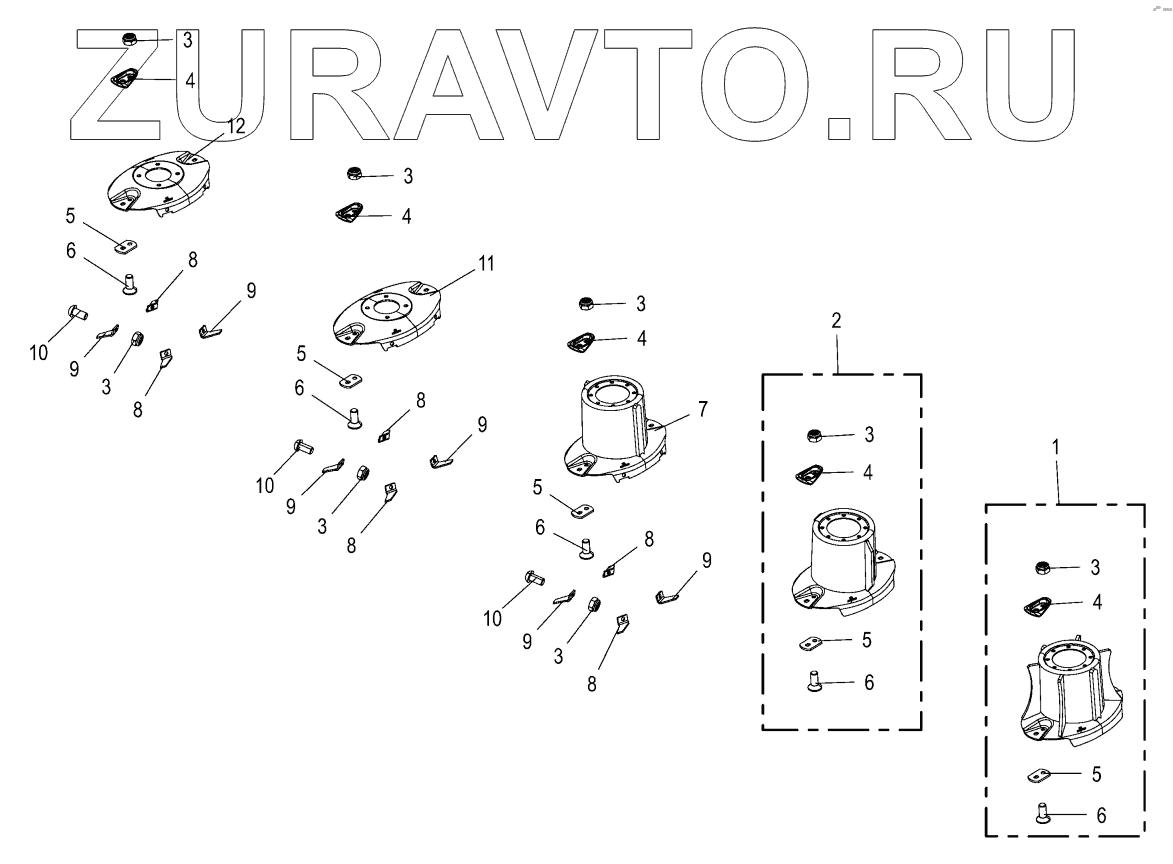 ZURAVTO.RU

3
4
12
5
6
8
9
10
9
3
8

3
4
11
5
6
8
9
10
9
3
8

3
4
7
5
6
8
9
10
9
3
8

2
3
4
5
6

1
3
4
5
6