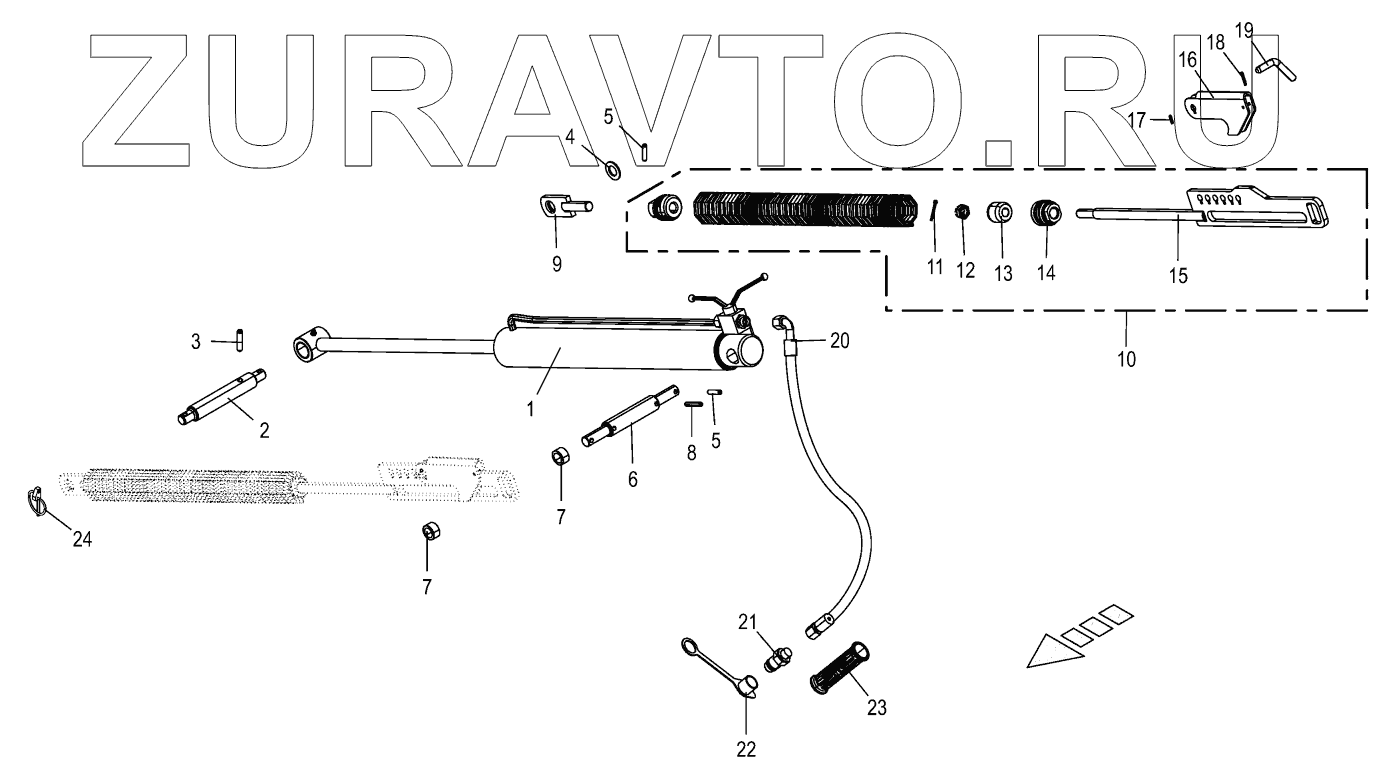 ZURAVTO.RU

19
18
16
17
5
4
9
11
12
13
14
15
10
3
20
1
2
8
5
6
7
24
7
21
23
22