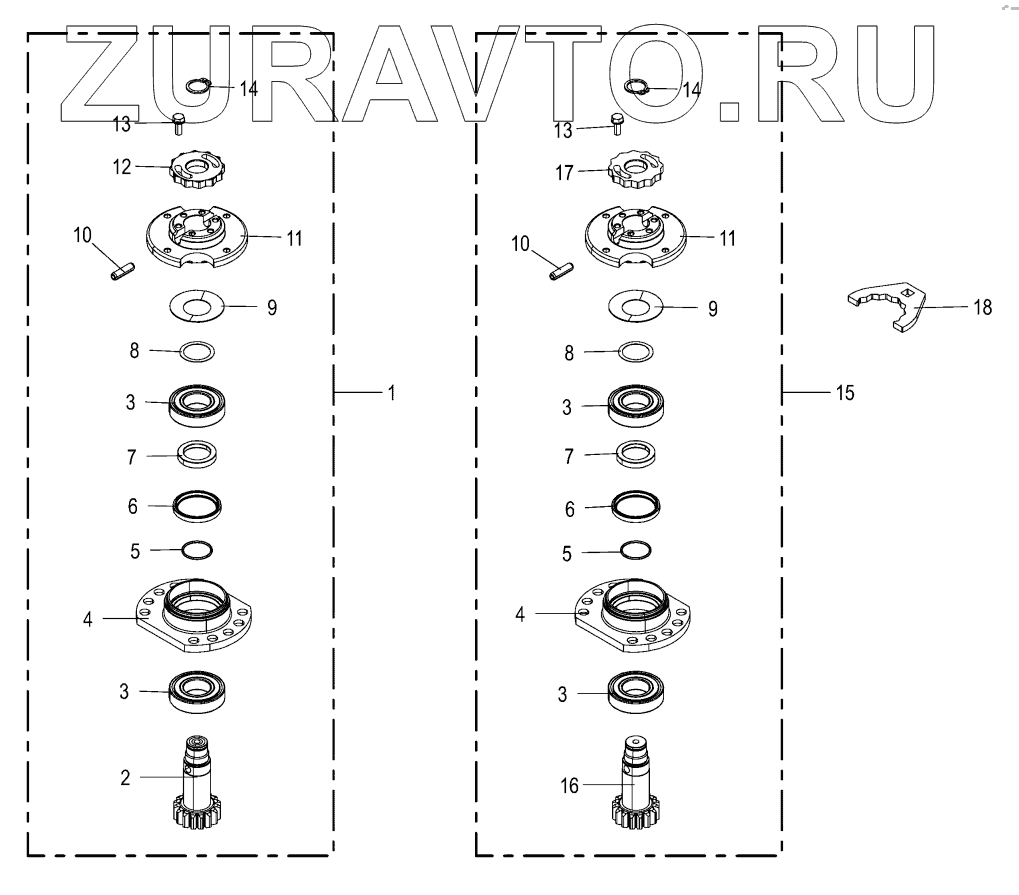 ZURAVTO.RU

14
13
12
10
11
9
8
3
1
7
6
5
4
3
2

14
13
17
10
11
9
8
3
15
7
6
5
4
3
16

18