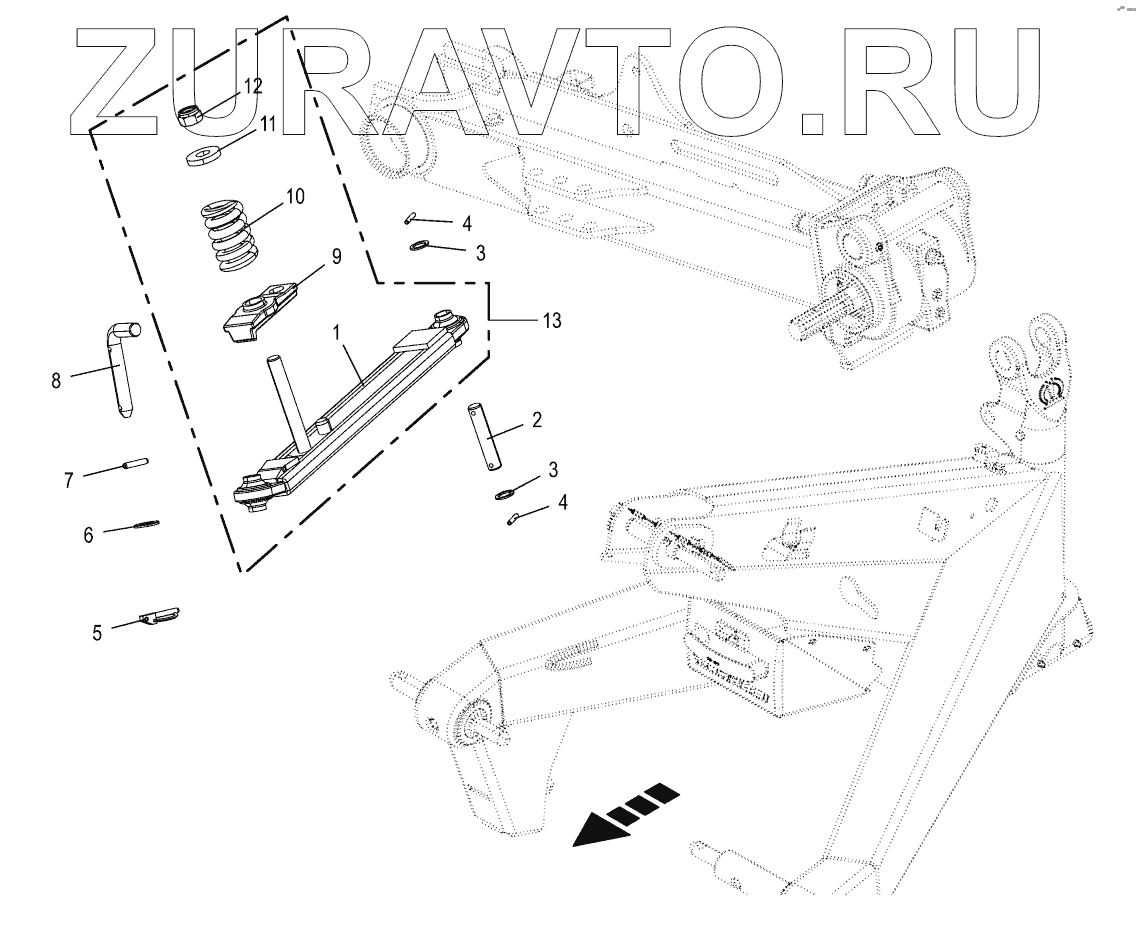 ZURAVTO.RU

12
11
10
4
3
9
13
1
8
2
7
3
4
6
5