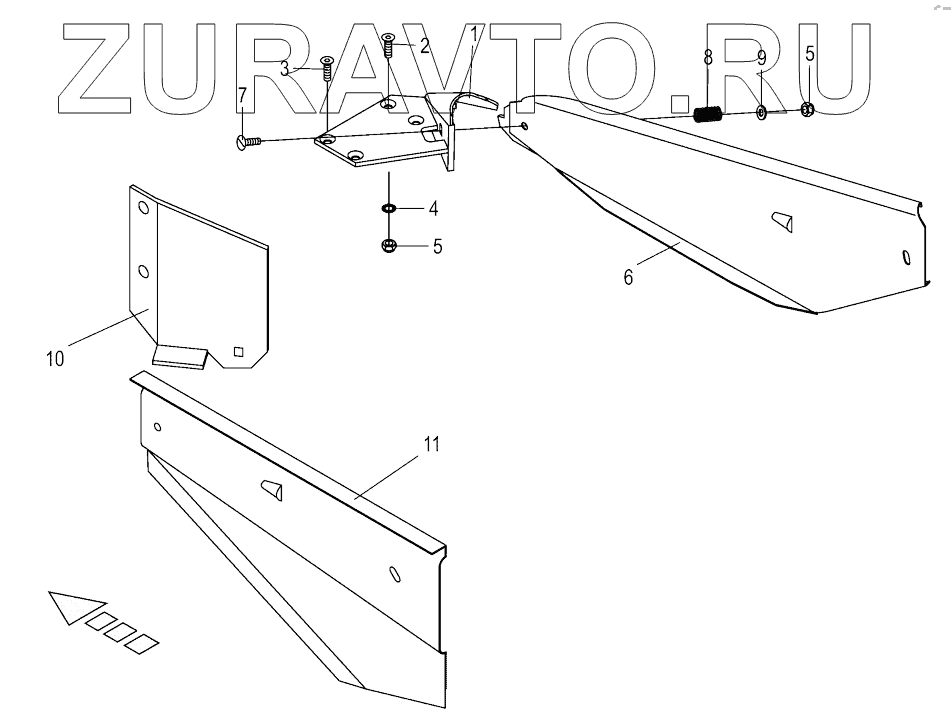 ZURAVTO.RU

2
1
3
8
9
5
7
4
5
6
10
11