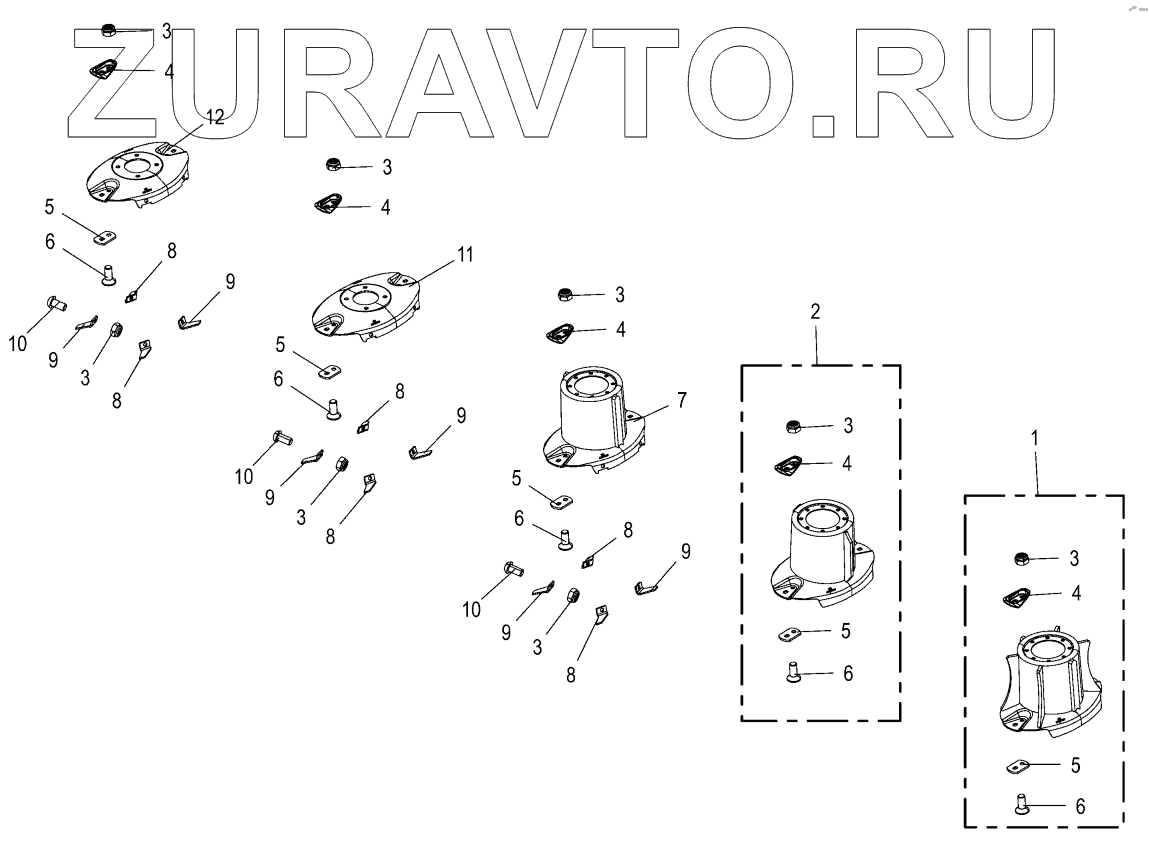 ZURAVTO.RU

3
4
12
5
6
8
9
10
9
3
8

3
4
11
5
6
8
9
10
9
3
8

3
4
7
5
6
8
9
10
9
3
8

2
3
4
5
6

1
3
4
5
6