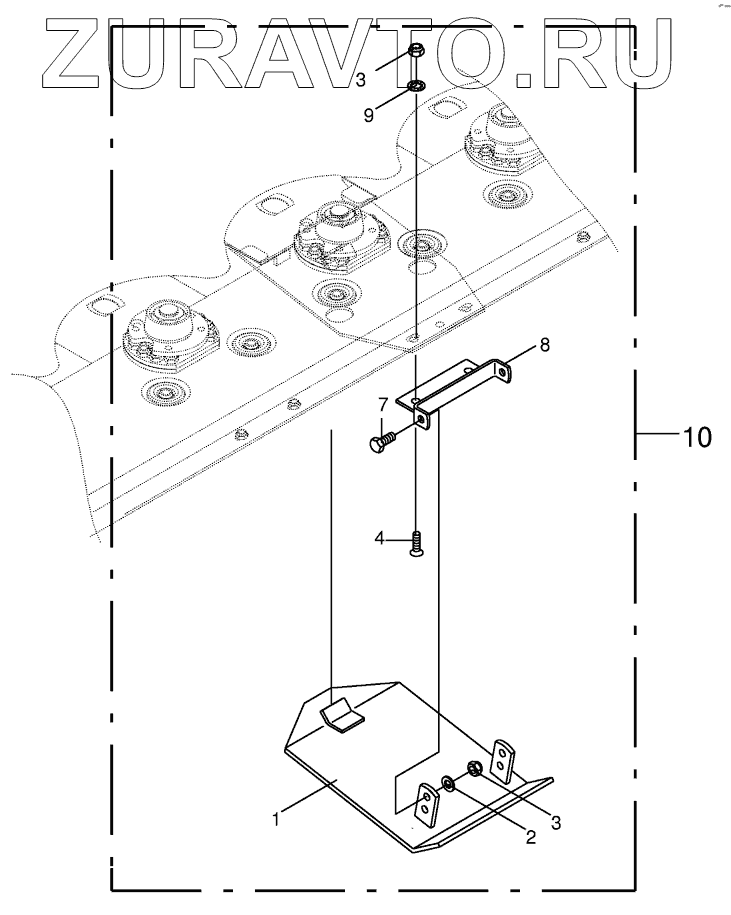 ZURAVTO.RU

3
9
8
7
10
4
1
2
3