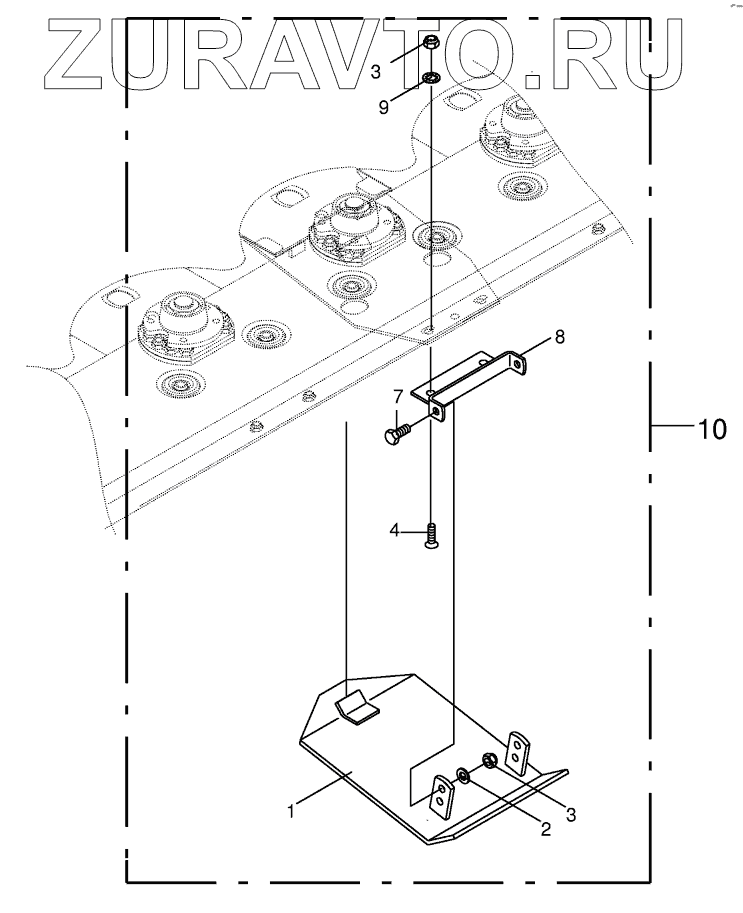 ZURAVTO.RU

3
9
8
7
10
4
1
2
3