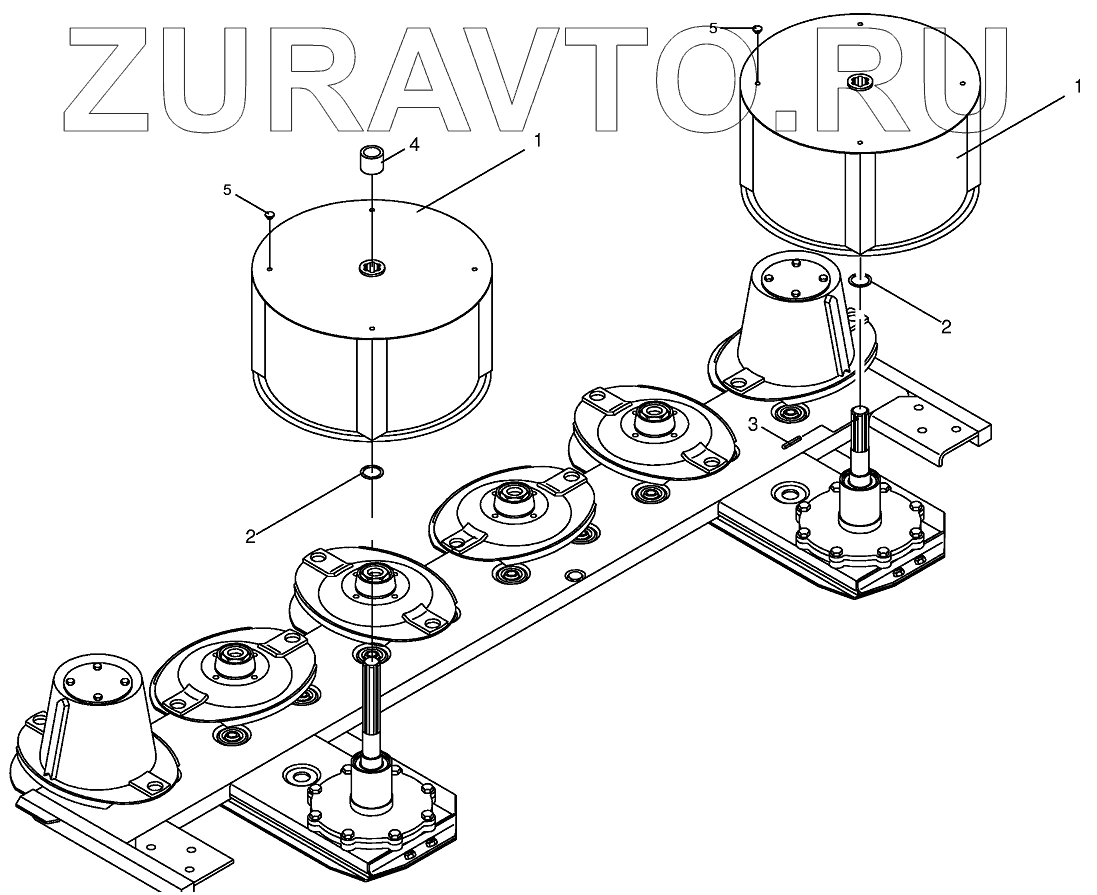 ZURAVTO.RU

5
1
4
1
5
2
3
2