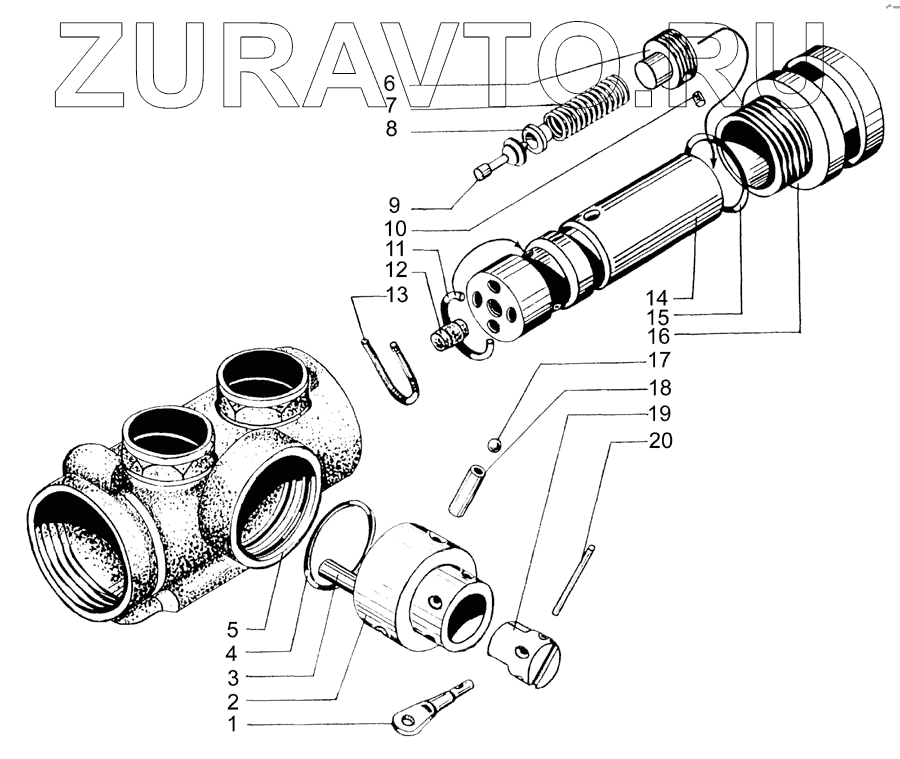 ZURAVTO.RU

6
7
8
9
10
11
12
13
14
15
16
17
18
19
20
5
4
3
2
1