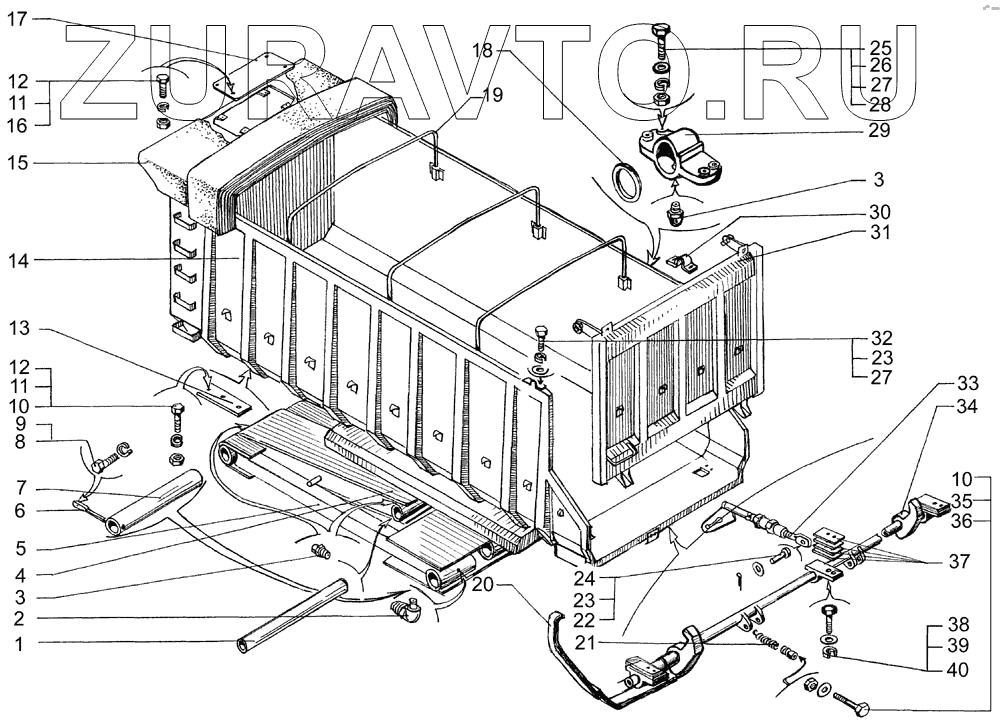 ZUPAVTO.RU

17
12
11
16
15
14
13
12
11
10
9
8
7
6
5
4
3
2
1
18
19
20
21
24
23
22
25
26
27
28
29
3
30
31
32
23
27
33
34
10
35
36
37
38
39
40