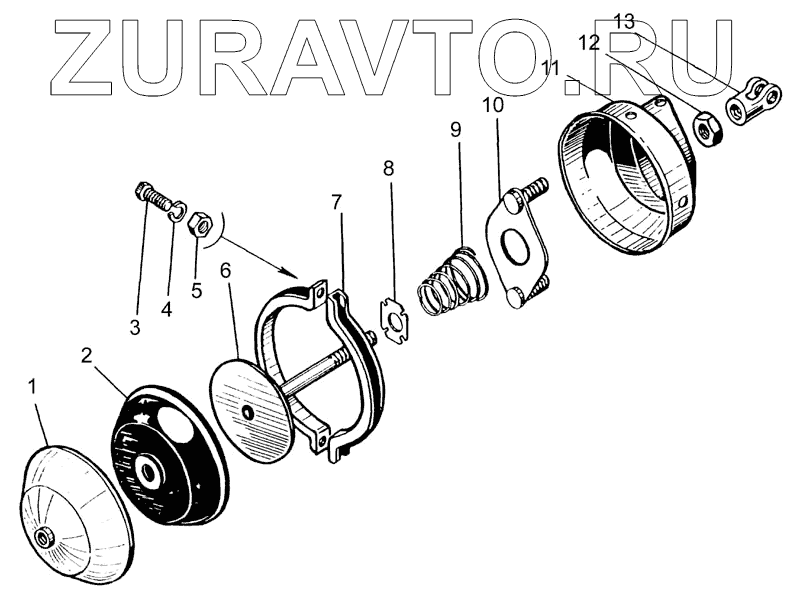 ZURAVTO.RU

13
12
11
10
9
8
7
6
5
4
3
2
1