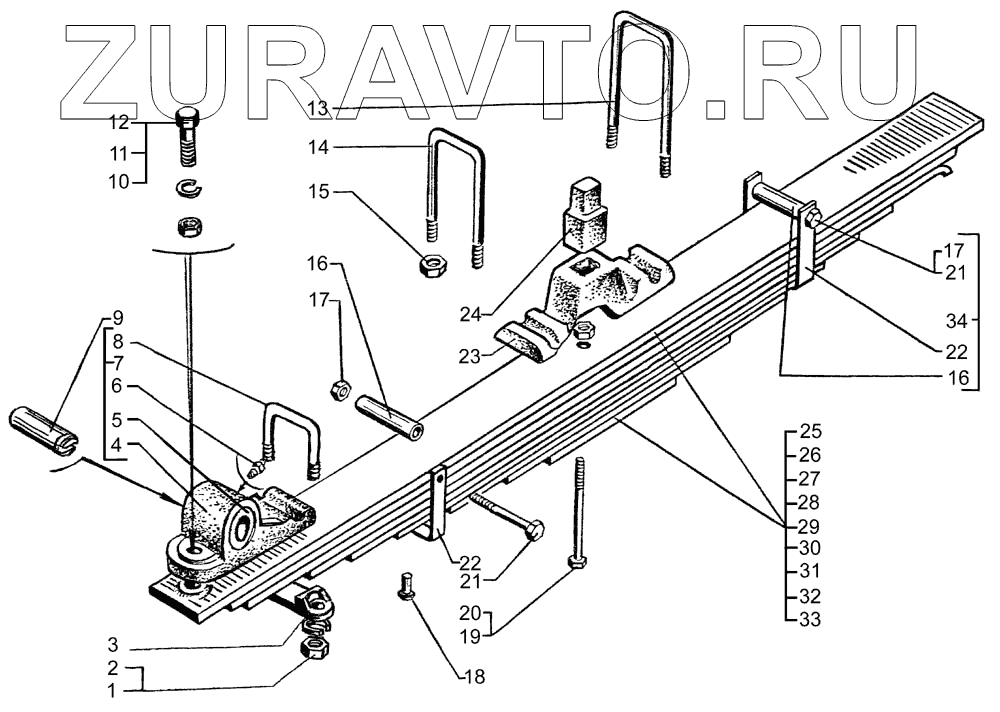 ZURAVTO.RU

12
11
10
13
14
15
16
17
9
8
7
6
5
4
24
23
17
21
34
22
16
25
26
27
28
29
30
31
32
33
22
21
20
19
18
3
2
1