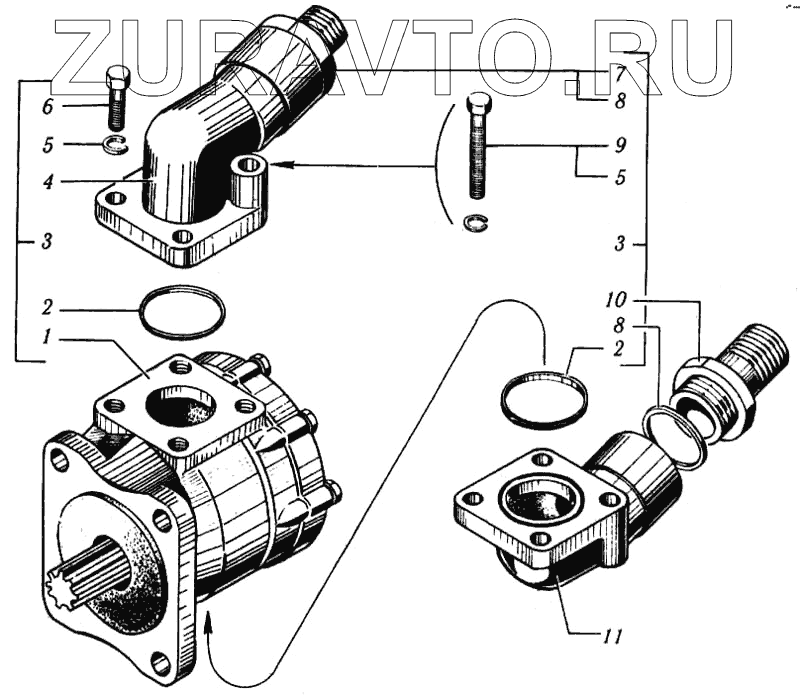 ZURAVTO.RU

6
5
4
3
2
1

7
8
9
5
3
10
8
2
11