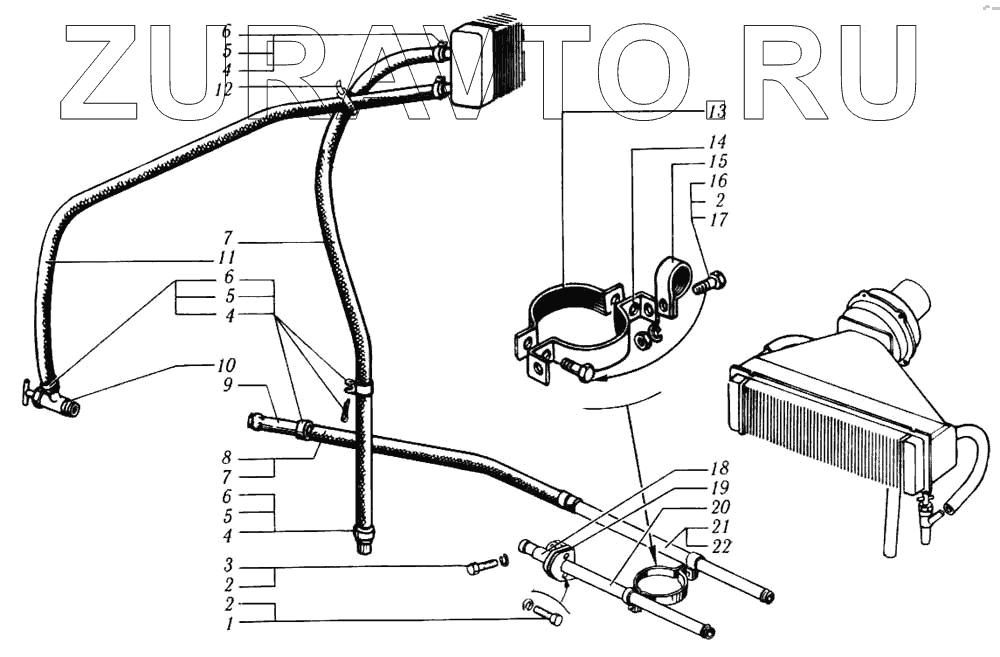 ZURAVTO.RU

6
5
4
12
13
14
15
16
2
17
7
11
6
5
4
10
9
8
7
6
5
4
3
2
2
1
18
19
20
21
22