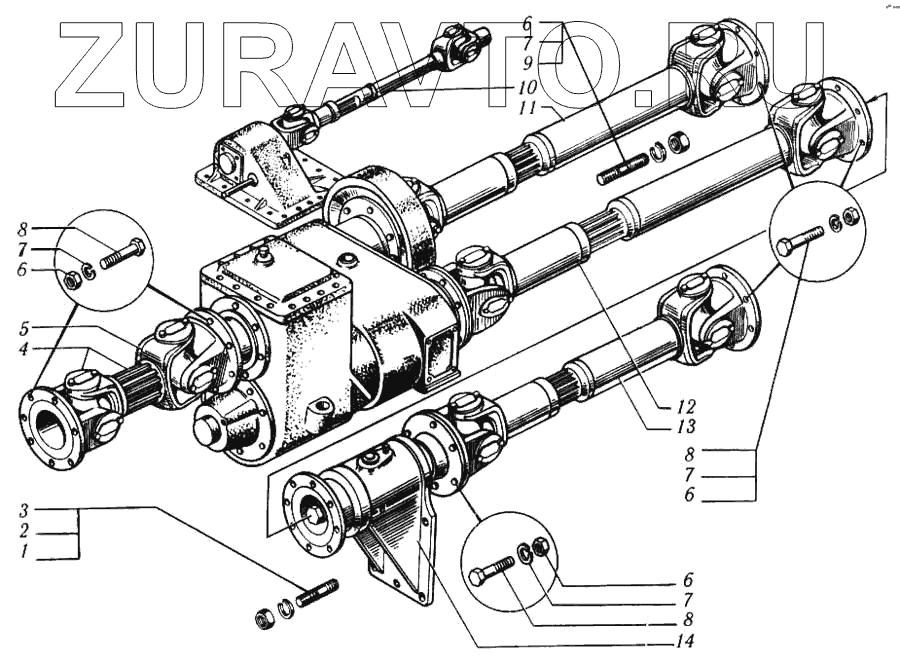 ZURAVTO.RU

6
7
9
10
11

8
7
6

5
4

12
13

8
7
6

3
2
1

6
7
8
14