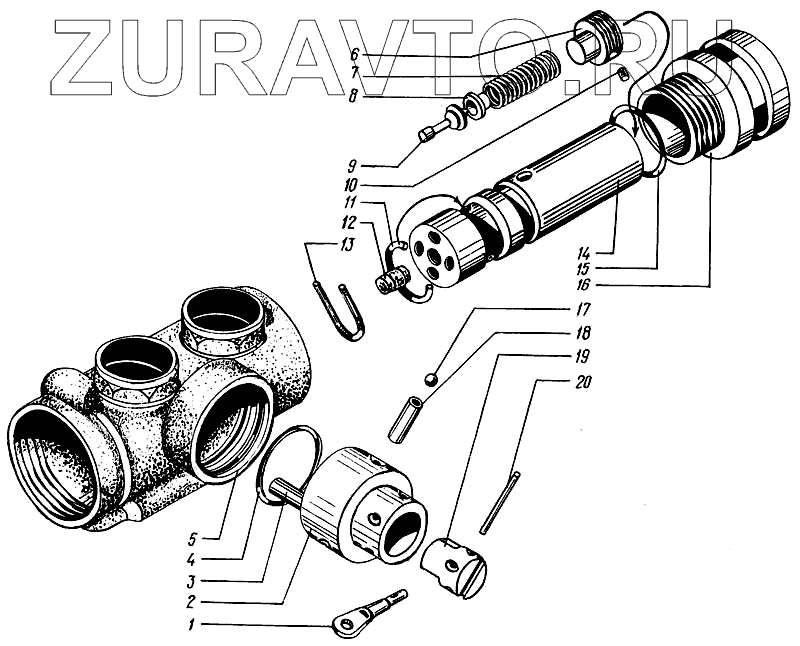 ZURAVTO.RU

6
7
8
9
10
11
12
13
14
15
16
17
18
19
20
5
4
3
2
1