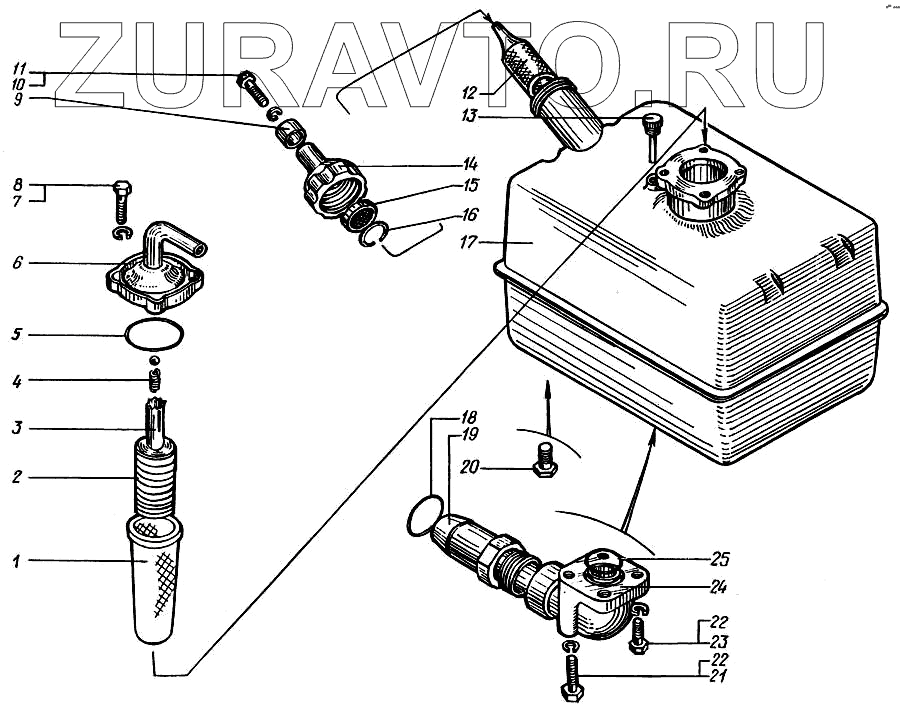 ZURAVTO.RU

11
10
9
8
7
6
5
4
3
2
1
12
13
14
15
16
17
18
19
20
25
24
22
23
22
21