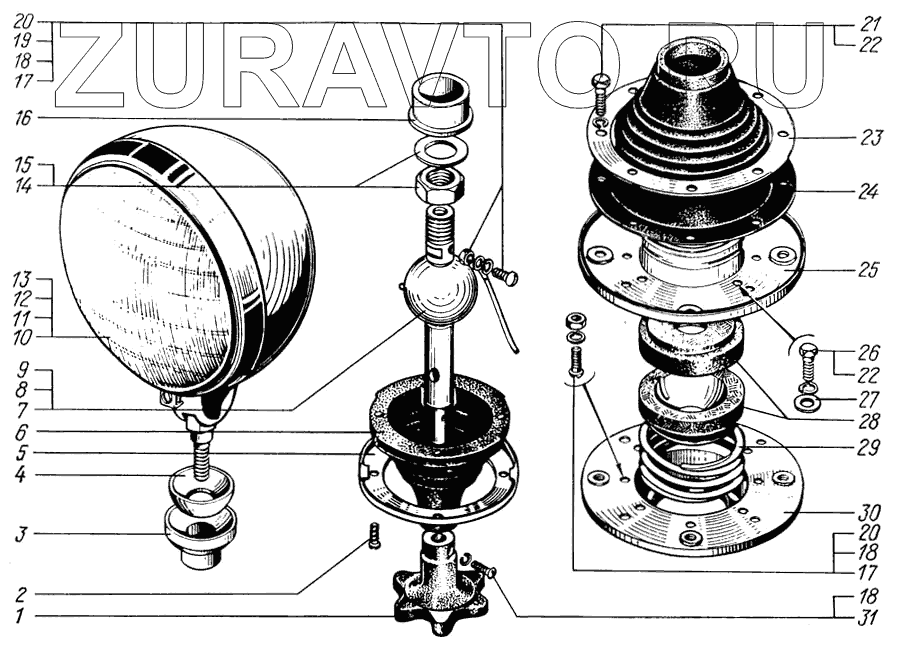 ZURAVTO.RU

20
19
18
17
16
15
14
13
12
11
10
9
8
7
6
5
4
3
2
1

21
22
23
24
25
26
22
27
28
29
30
20
18
17
18
31