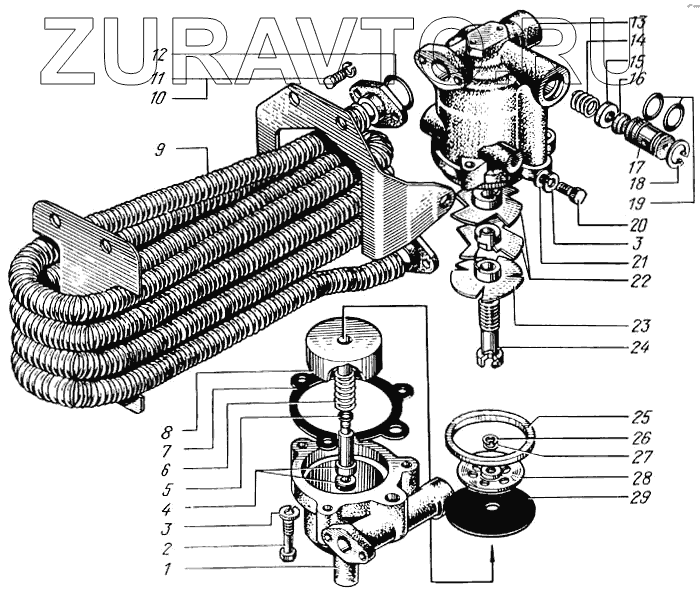 ZURAVTO.RU

12
11
10
9
13
14
15
16
17
18
19
20
3
21
22
23
24
8
7
6
5
4
3
2
1
25
26
27
28
29