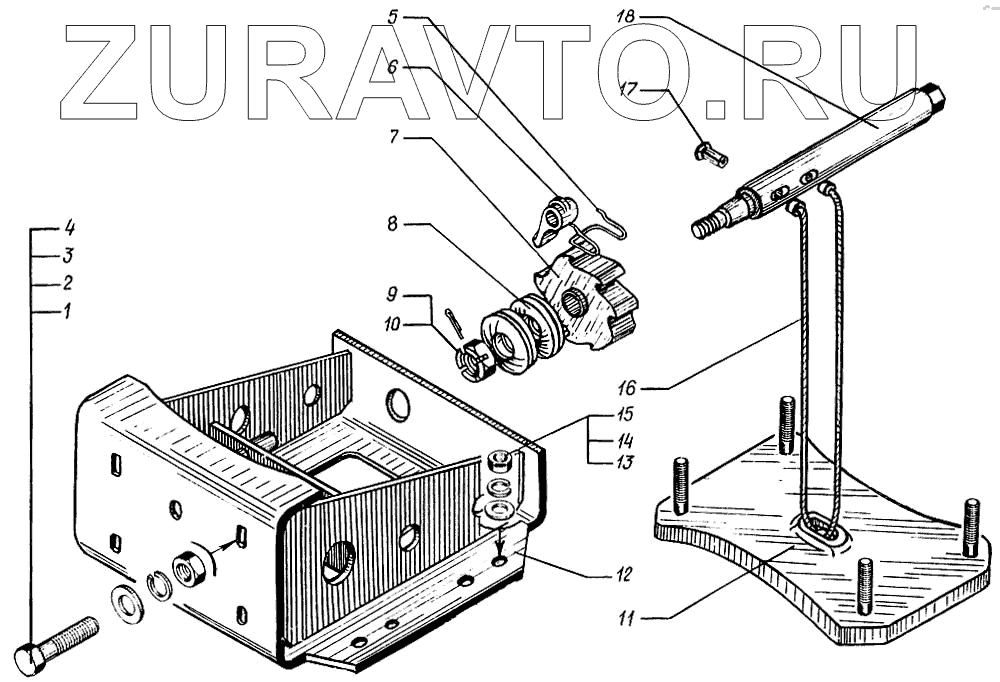 ZURAVTO.RU

5
6
7
8
9
10
18
17
4
3
2
1
16
15
14
13
12
11