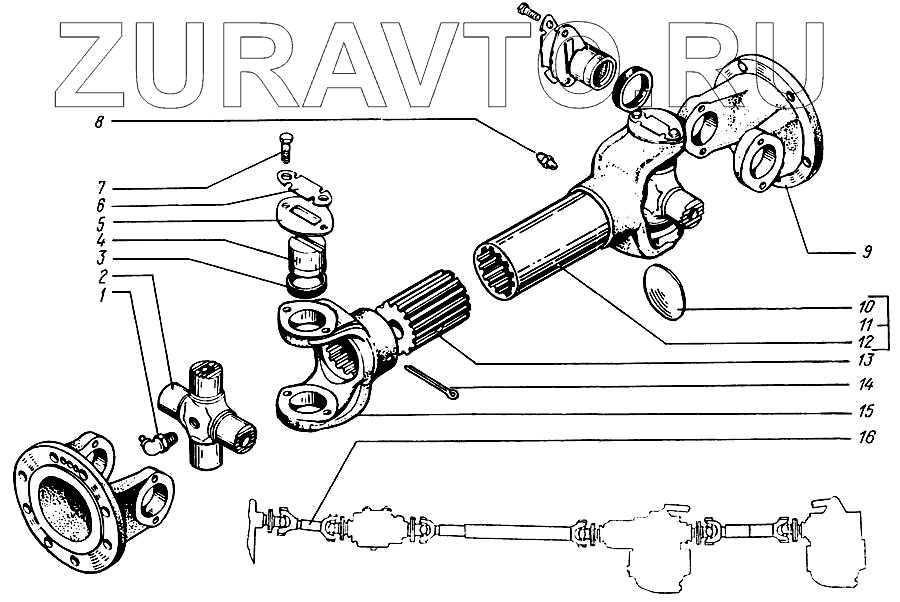 ZURAVTO.RU

8
7
6
5
4
3
2
1
9
10
11
12
13
14
15
16