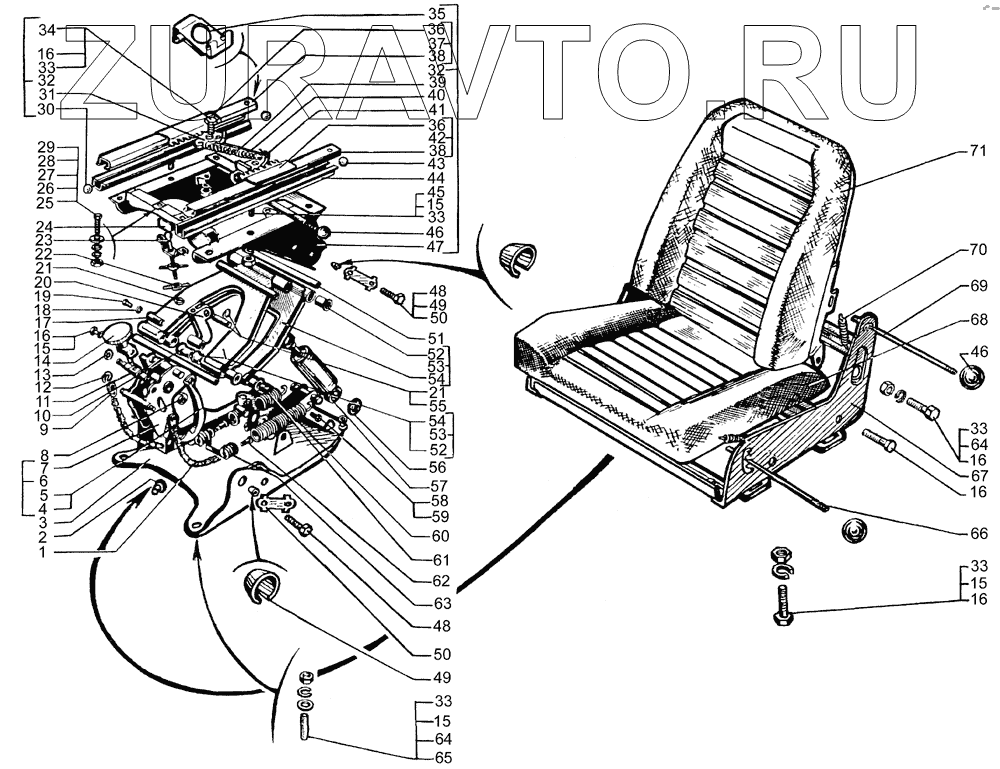 ZURAVTO.RU

34
16
33
32
31
30
29
28
27
26
25
24
23
22
21
20
19
18
17
16
15
14
13
12
11
10
9
8
7
6
5
4
3
2
1

35
36
37
38
32
39
40
41
36
42
38
43
44
45
15
33
46
47
48
49
50
51
52
53
54
21
55
54
53
52
56
57
58
59
60
61
62
63
48
50
49
33
15
64
65

71
70
69
68
46
33
64
16
67
16
66
33
15
16