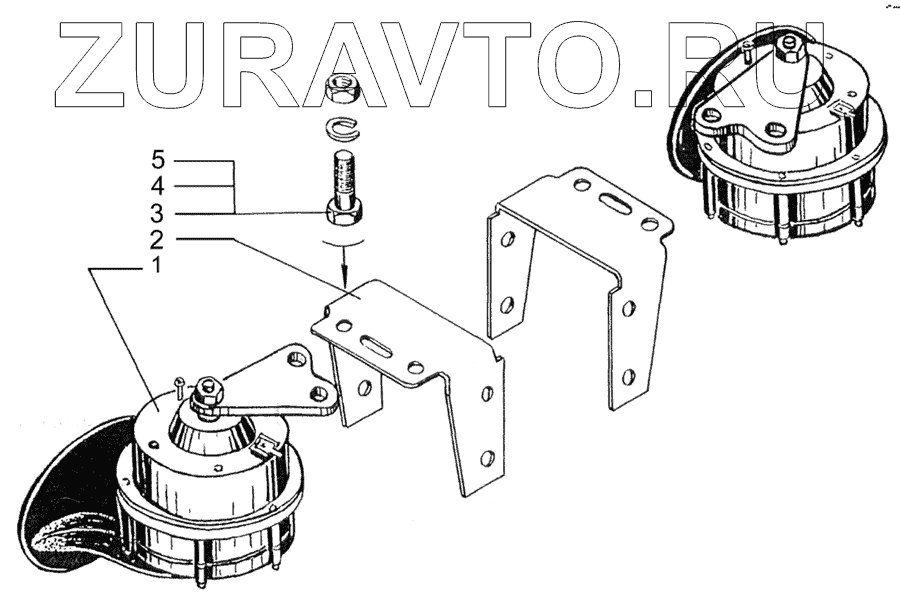 ZURAVTO.RU

5
4
3
2
1