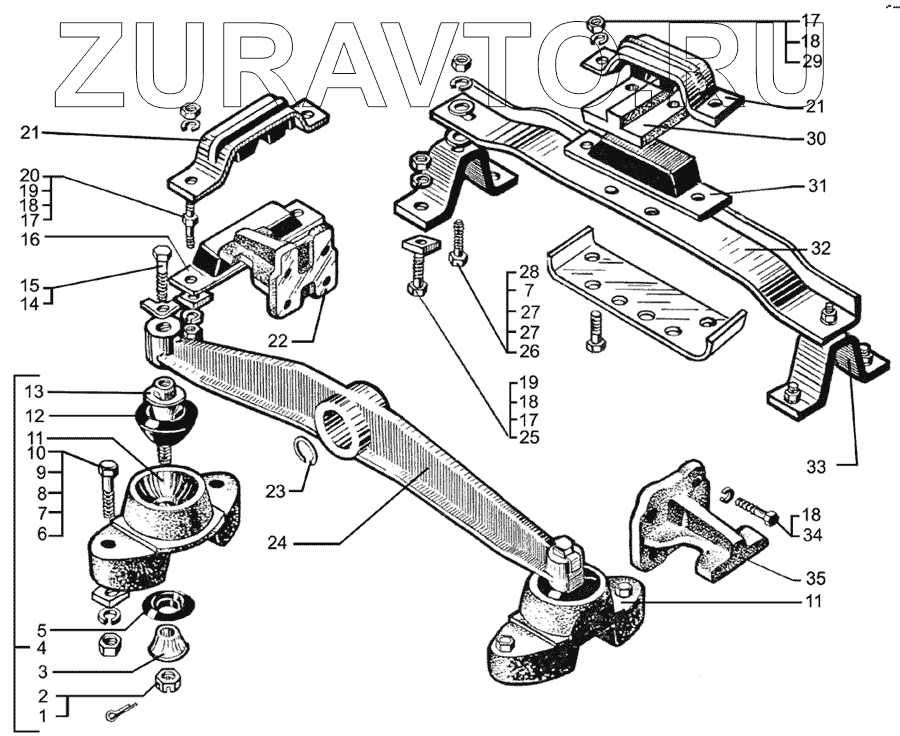 ZURAVTO.RU

17
18
29
21
30
31
32
33
21
20
19
18
17
16
15
14
22
28
7
27
27
26
19
18
17
25
13
12
11
10
9
8
7
6
23
24
18
34
35
11
5
4
3
2
1