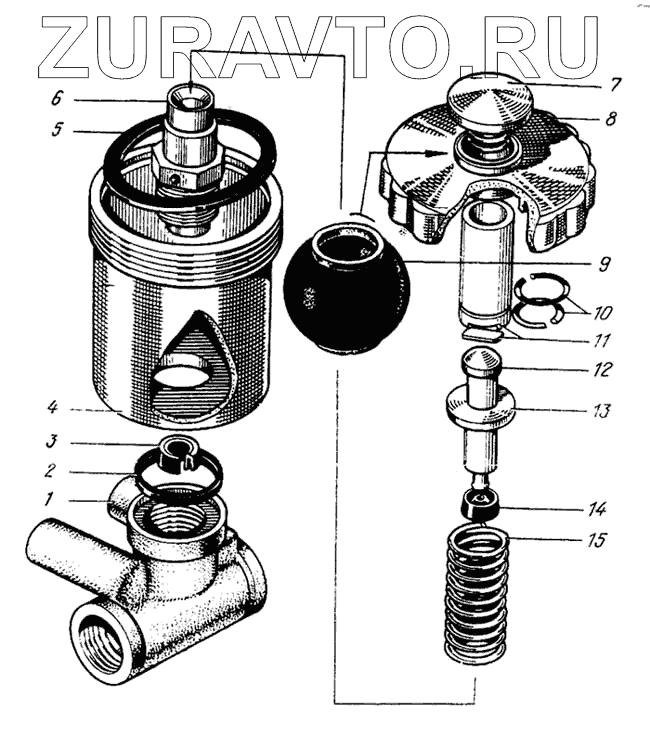 ZURAVTO.RU

6
5
4
3
2
1
7
8
9
10
11
12
13
14
15