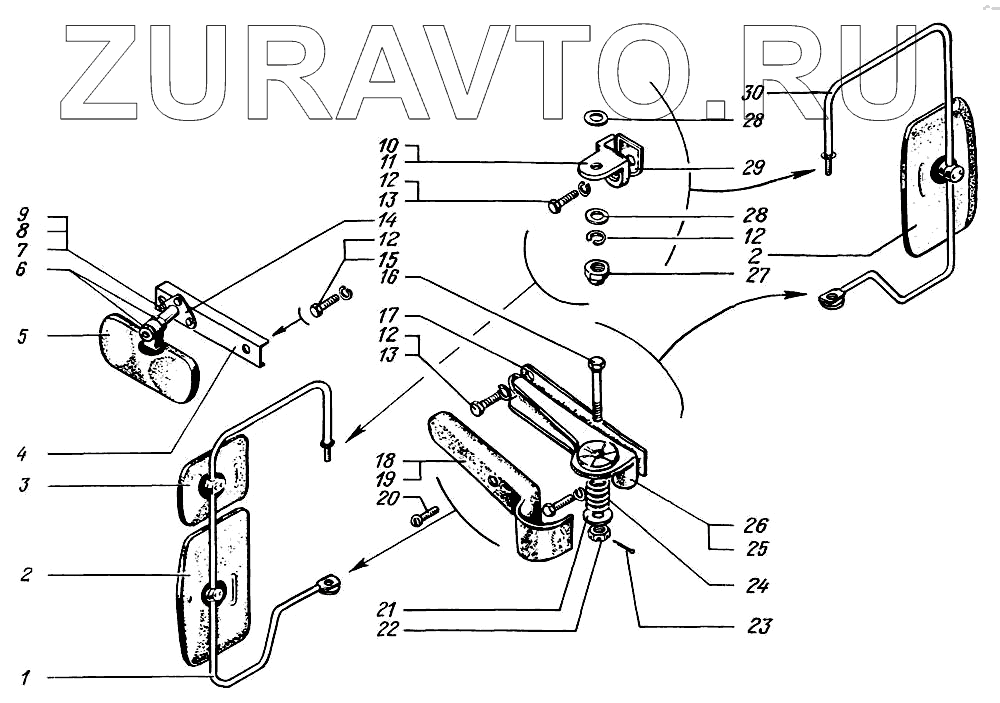 ZURAVTO.RU

30
28
10
11
29
12
13
28
12
2
27
9
8
7
6
14
12
15
16
5
17
12
13
4
3
18
19
20
26
25
2
24
21
22
23
1