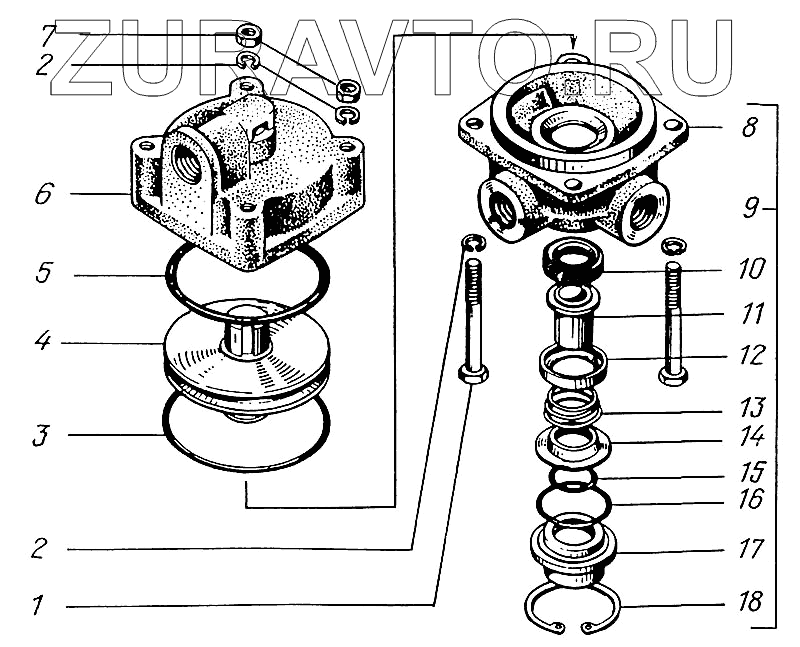 ZURAVTO.RU

7
2
6
5
4
3
2
1
8
9
10
11
12
13
14
15
16
17
18