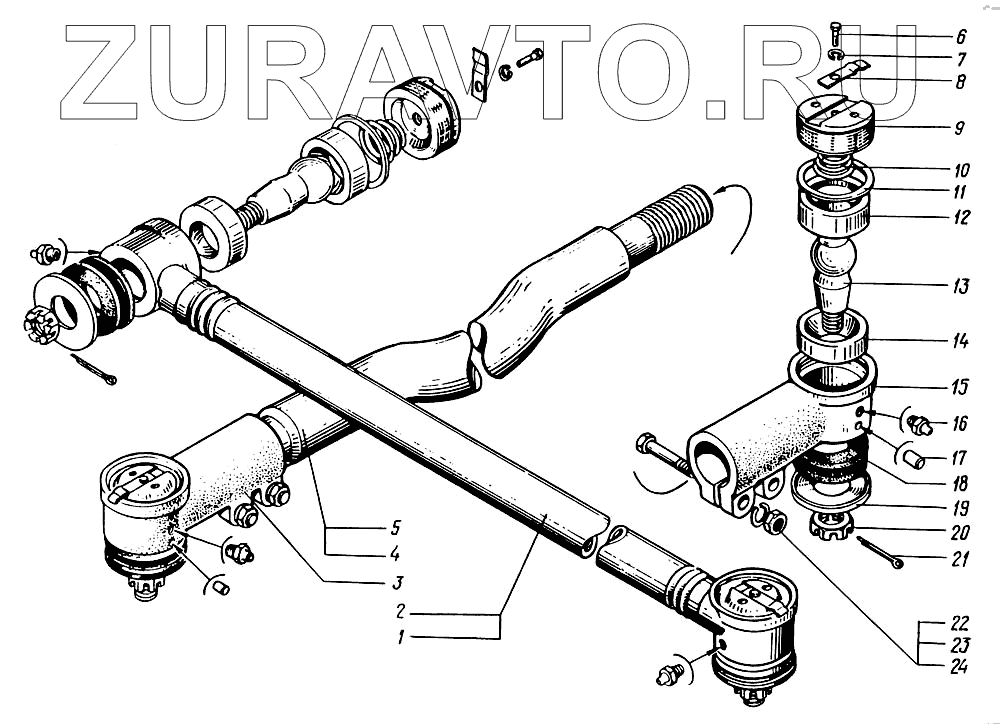 ZURAVTO.RU

6
7
8
9
10
11
12
13
14
15
16
17
18
19
20
21
22
23
24
5
4
3
2
1