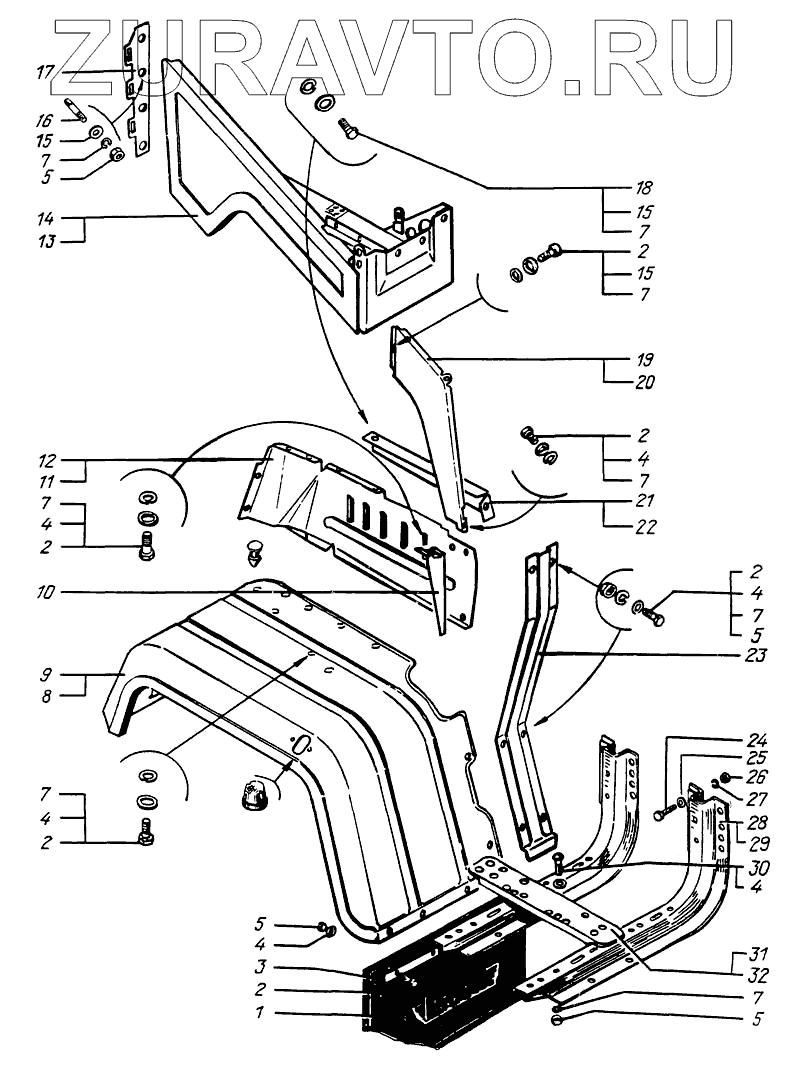 ZURAVTO.RU

17
16
15
7
5
14
13
18
15
7
2
15
7
19
20
2
4
7
21
22
12
11
7
4
2
10
2
4
7
5
23
9
8
7
4
2
24
25
26
27
28
29
30
4
5
4
3
2
1
31
32
7
5