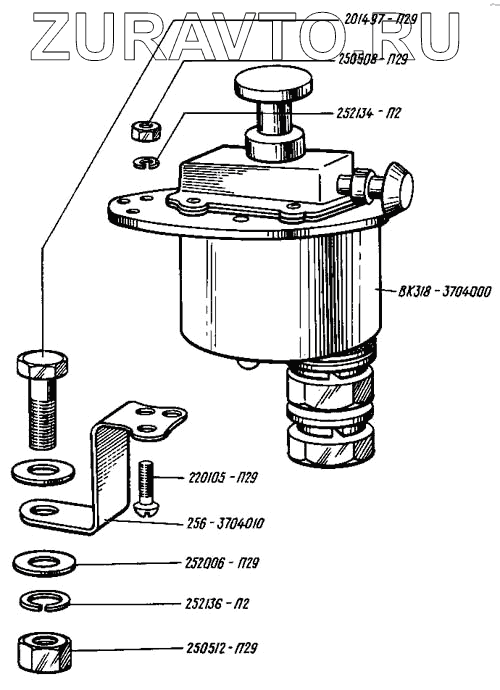 ZURAVTO.RU

201497 - П29

250508 - П29

252134 - П2

ВК318 - 3704000

220105 - П29

256 - 3704010

252006 - П29

252136 - П2

250512 - П29