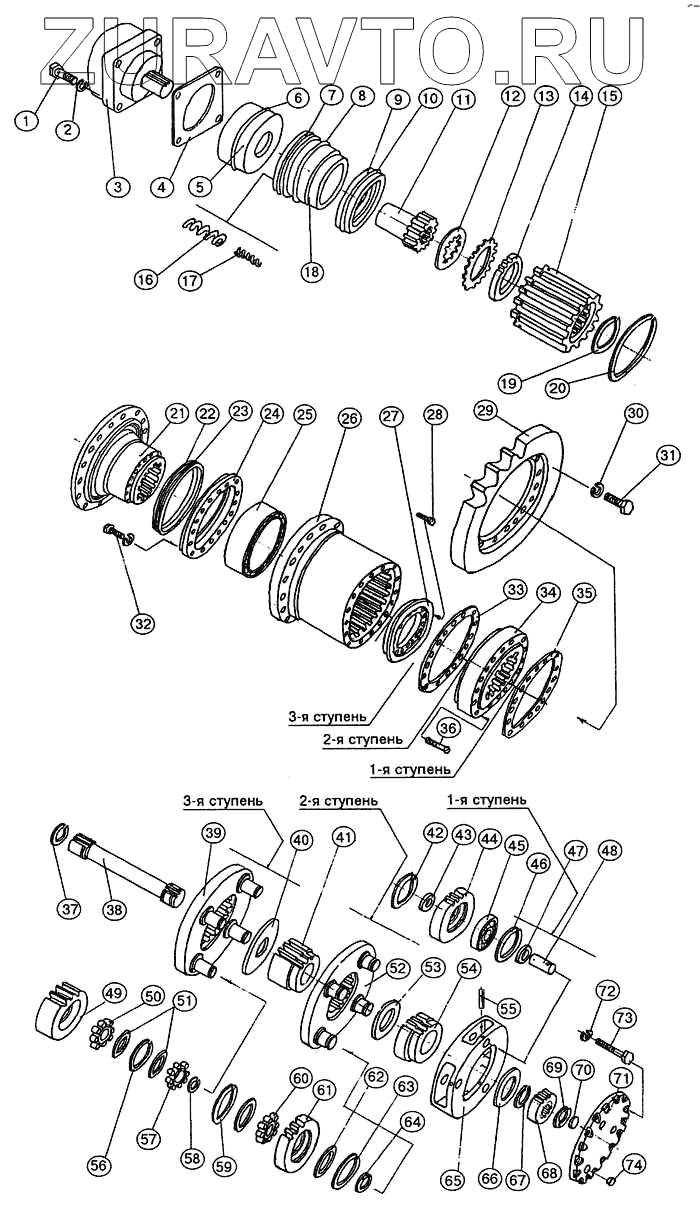 ZURAVTO.RU

1 2 3 4 5 6 7 8 9 10 11 12 13 14 15 16 17 18 19 20

21 22 23 24 25 26 27 28 29 30 31 32 33 34 35 36

3-я ступень
2-я ступень
1-я ступень

3-я ступень
2-я ступень
1-я ступень

37 38 39 40 41 42 43 44 45 46 47 48 49 50 51 52 53 54 55 56 57 58 59 60 61 62 63 64 65 66 67 68 69 70 71 72 73 74