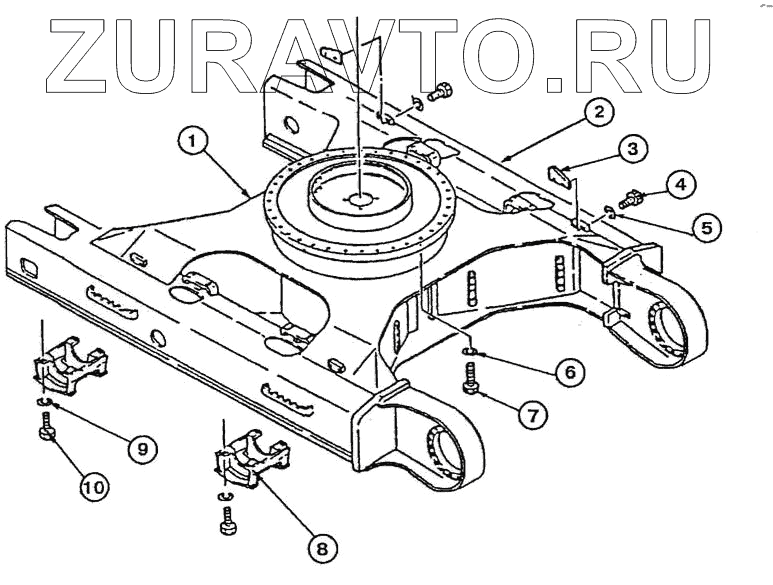 ZURAVTO.RU

1
2
3
4
5
6
7
8
9
10