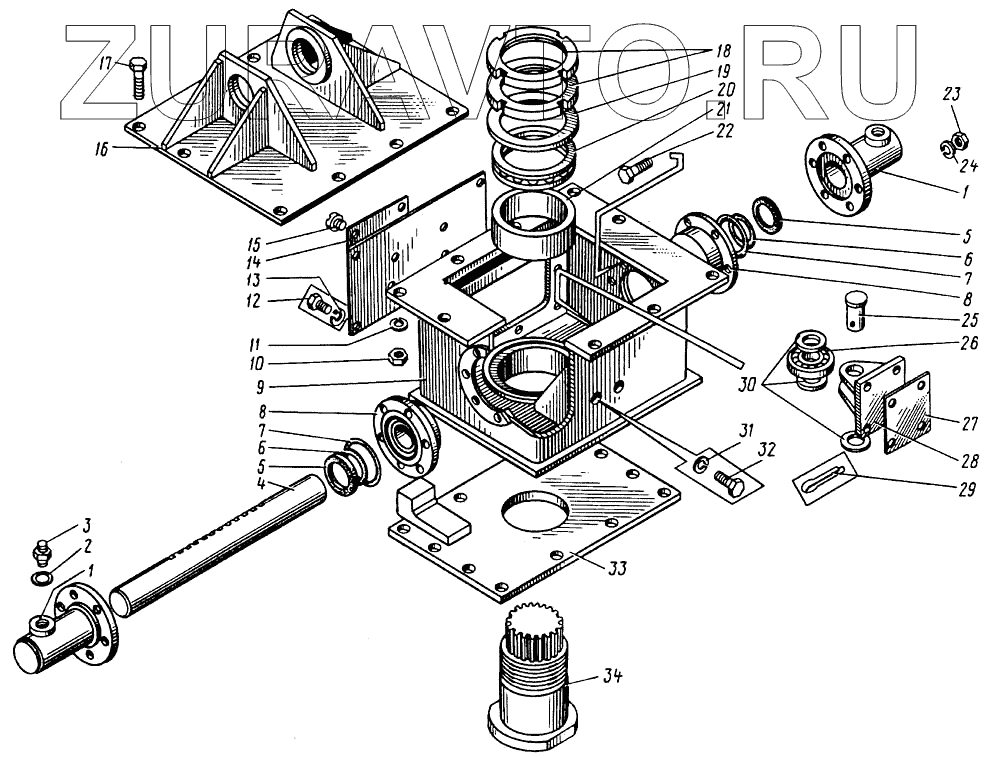 ZURAVTO.RU

17
16
18
19
20
21
22
23
24
1
5
6
7
8
25
26
30
27
28
29
15
14
13
12
11
10
9
8
7
6
5
4
3
2
1
31
32
33
34