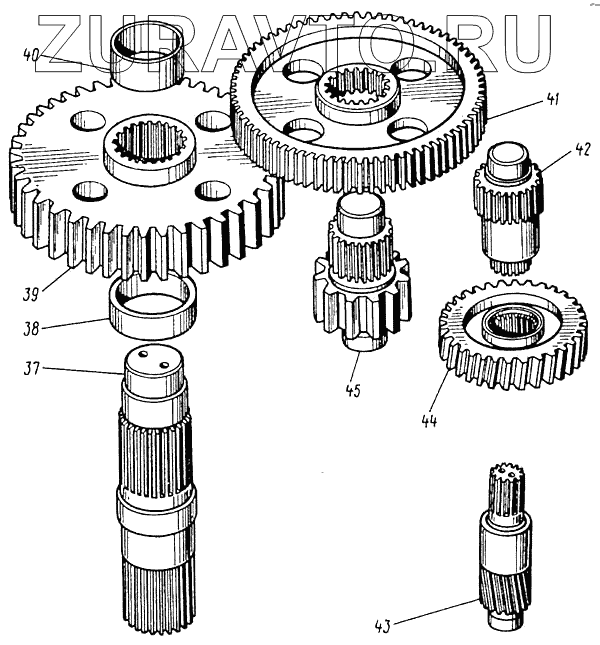 ZURAVTO.RU

40
41
42
39
38
37
45
44
43