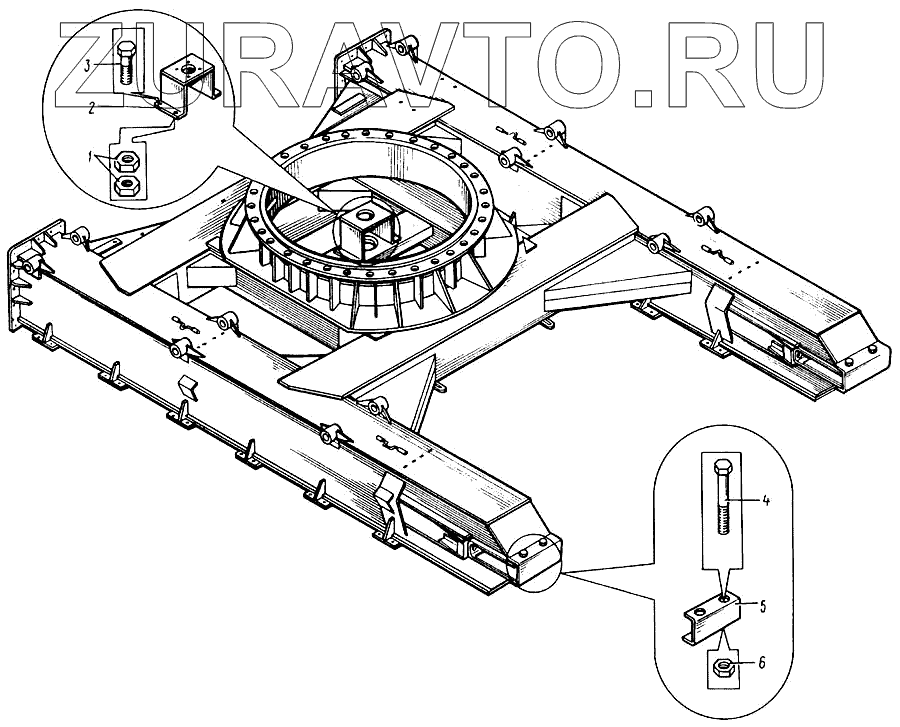 ZURAVTO.RU

3
2
1

4
5
6